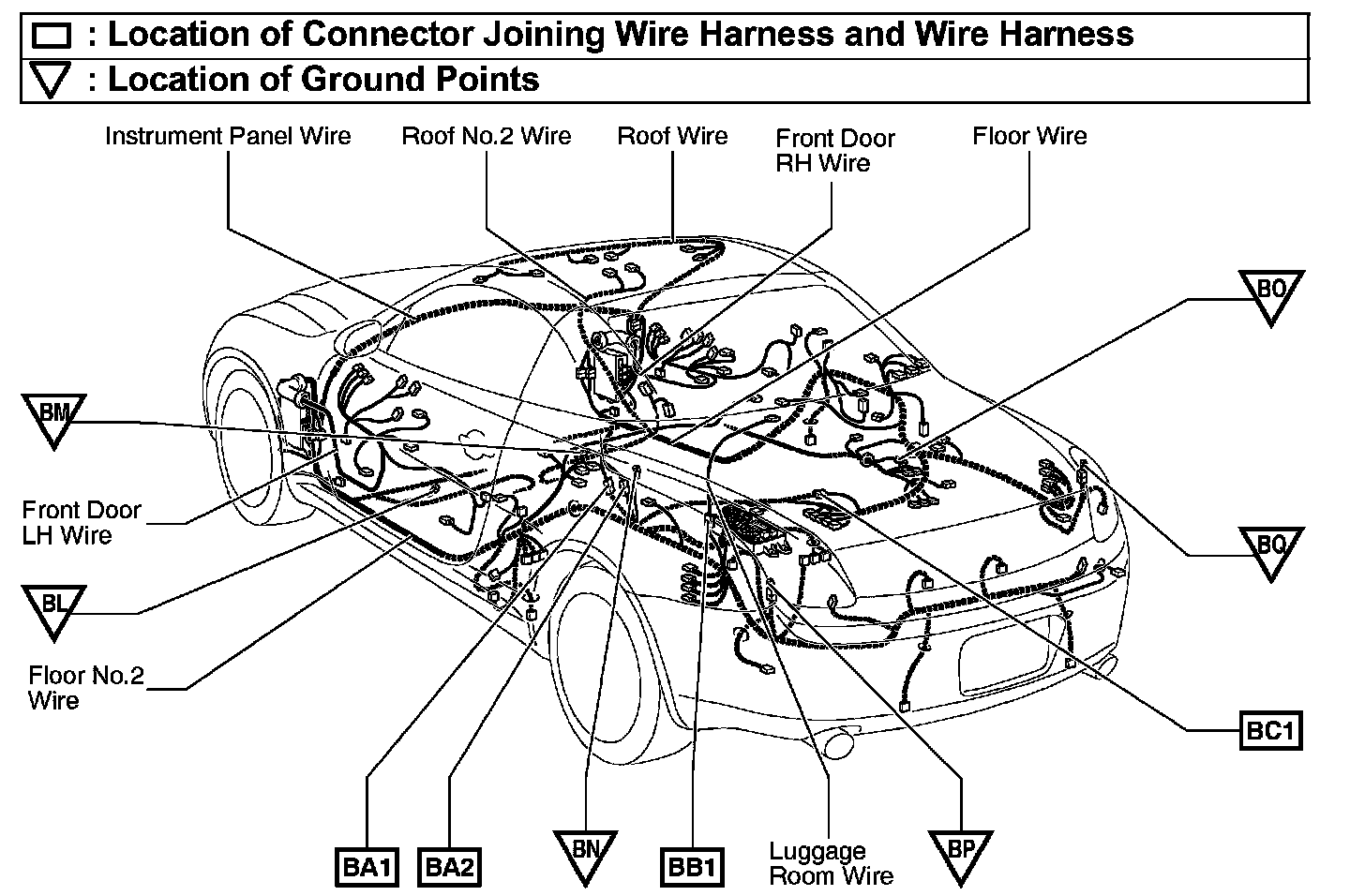 : Location of Connector Joining Wire Harness and Wire Harness
: Location of Ground Points

Instrument Panel Wire
Roof No.2 Wire
Roof Wire
Front Door RH Wire
Floor Wire

BO
BM
Front Door LH Wire
BL
Floor No.2 Wire
BQ
BC1
BA1
BA2
BN
BB1
Luggage Room Wire
BP