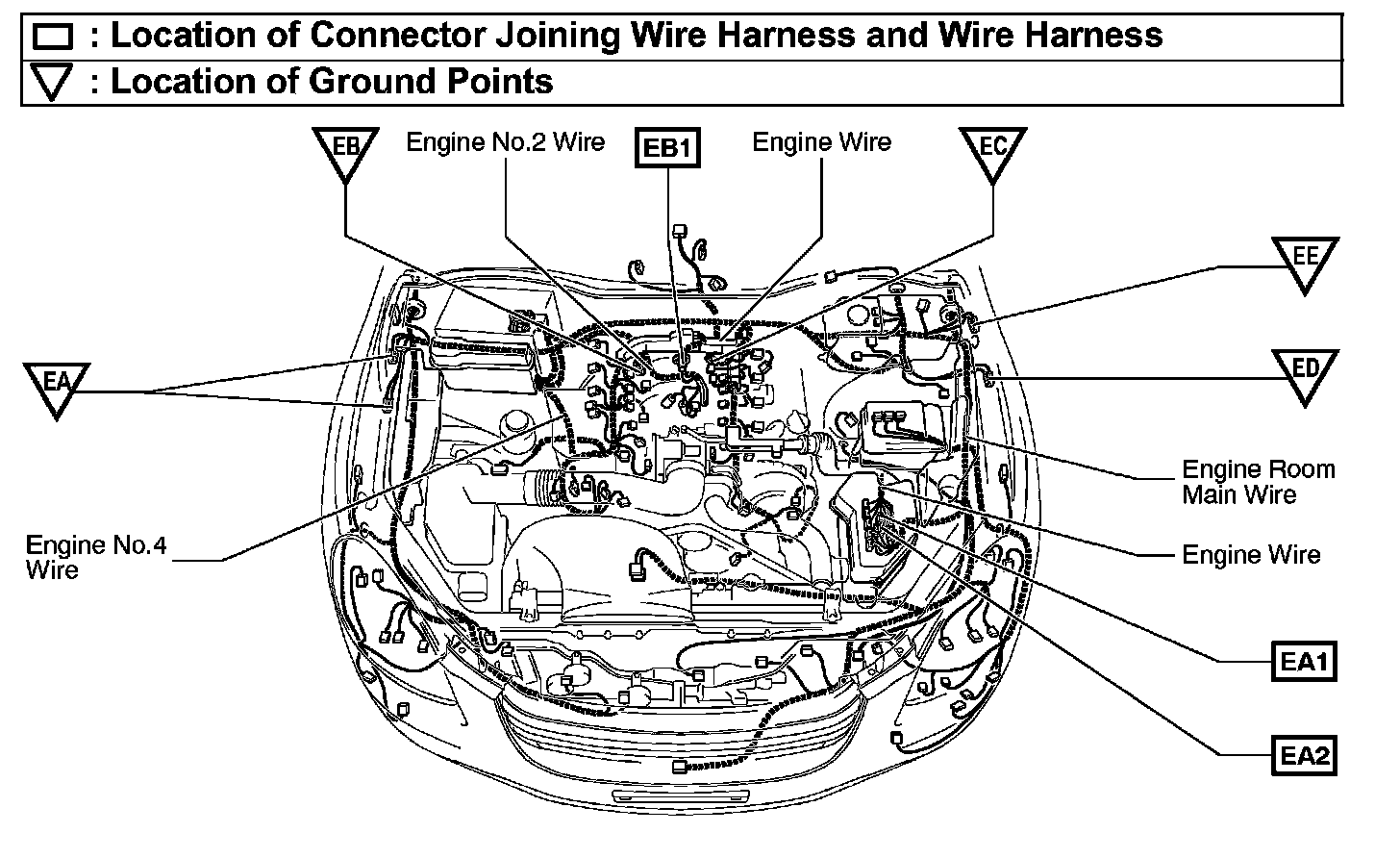 : Location of Connector Joining Wire Harness and Wire Harness
: Location of Ground Points

EB
Engine No.2 Wire
EB1
Engine Wire
EC
EE
EA
ED
Engine Room Main Wire
Engine No.4 Wire
Engine Wire
EA1
EA2