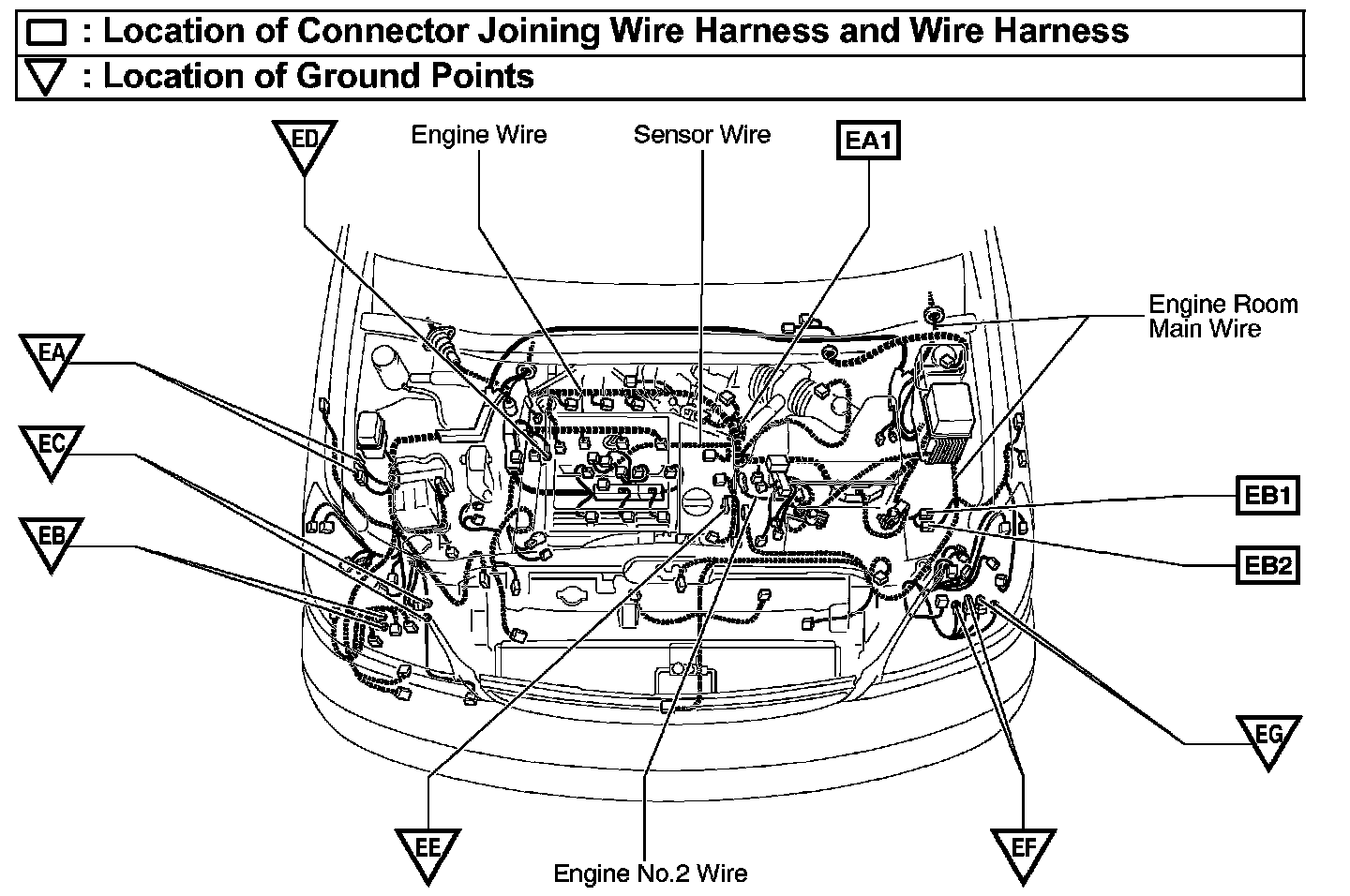 : Location of Connector Joining Wire Harness and Wire Harness
: Location of Ground Points

ED
Engine Wire
Sensor Wire
EA1
Engine Room Main Wire
EA
EC
EB
EB1
EB2
EG
EE
Engine No.2 Wire
EF