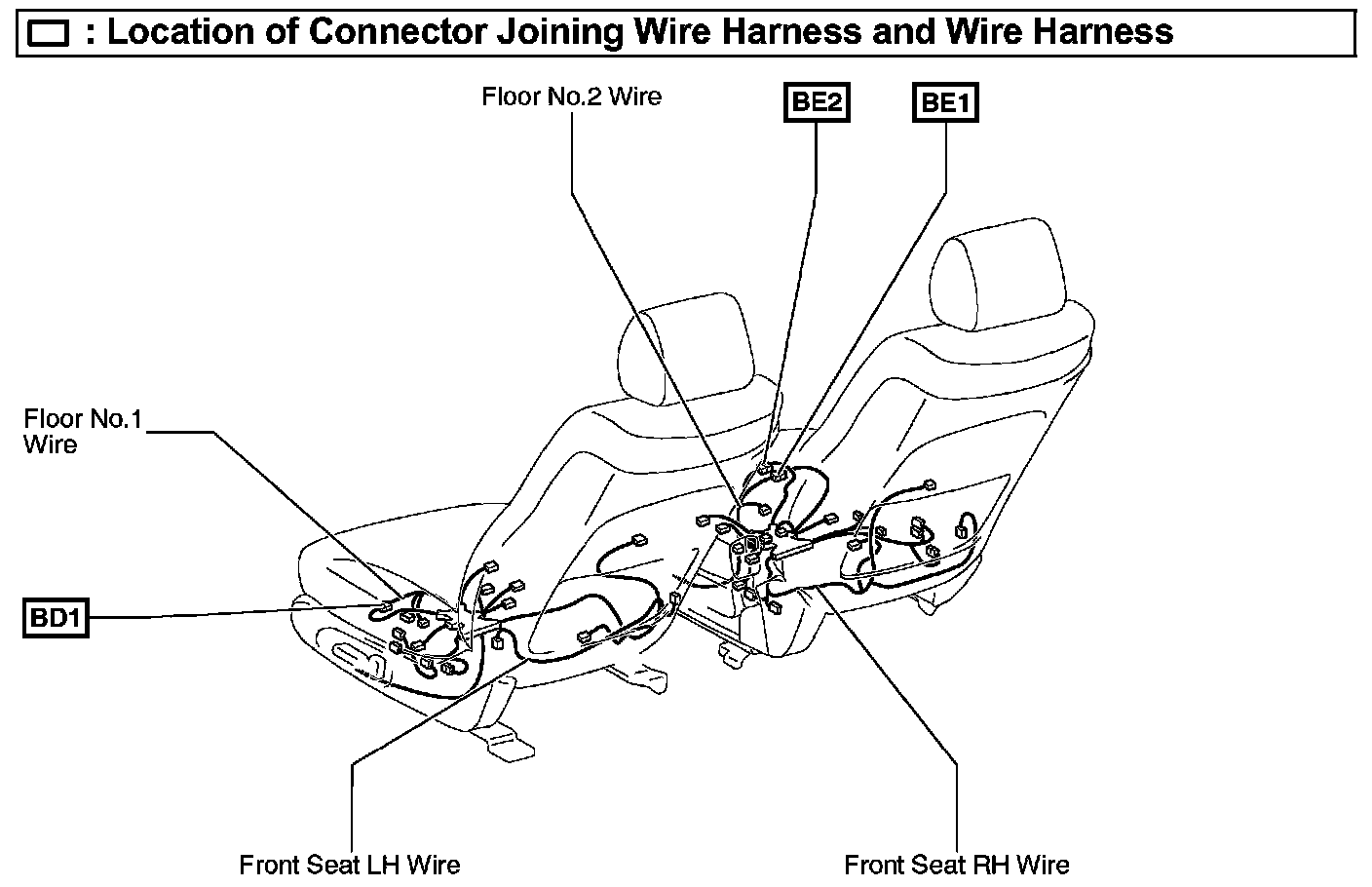 : Location of Connector Joining Wire Harness and Wire Harness

Floor No.2 Wire

BE2

BE1

Floor No.1 Wire

BD1

Front Seat LH Wire

Front Seat RH Wire