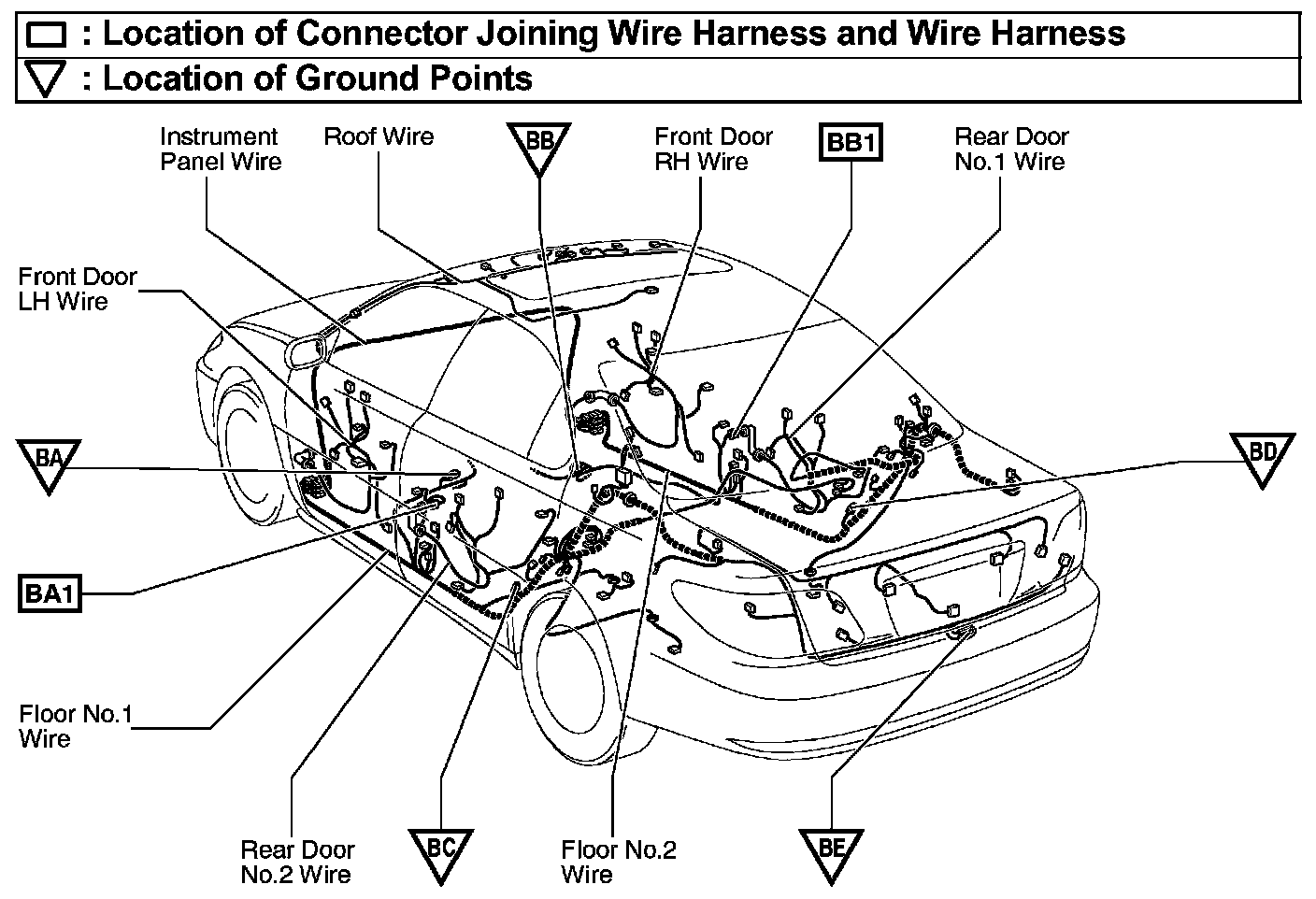 : Location of Connector Joining Wire Harness and Wire Harness
: Location of Ground Points

Instrument Panel Wire
Roof Wire
BB
Front Door RH Wire
BB1
Rear Door No.1 Wire
Front Door LH Wire
BA
BD
BA1
Floor No.1 Wire
Rear Door No.2 Wire
BC
Floor No.2 Wire
BE