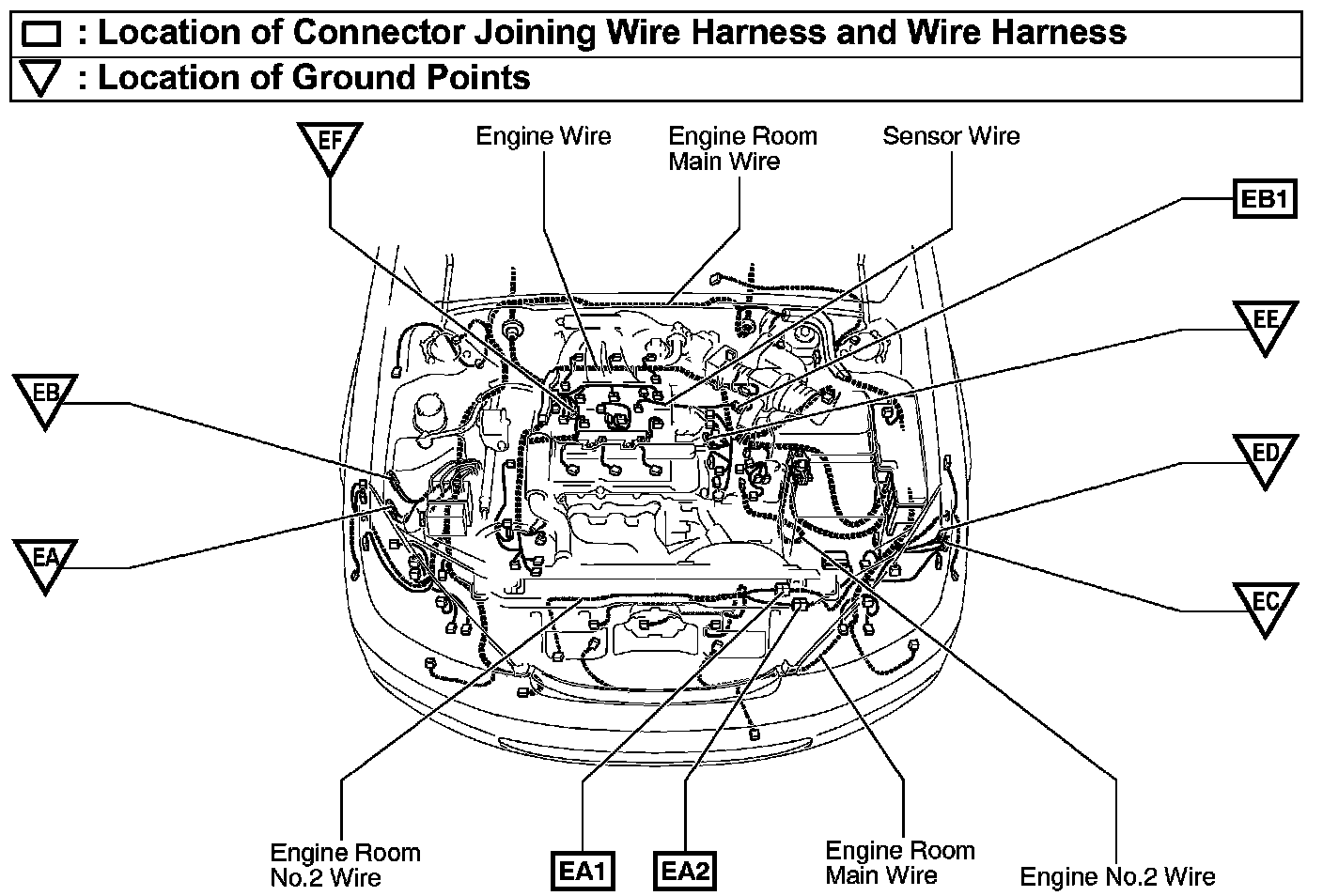 : Location of Connector Joining Wire Harness and Wire Harness
: Location of Ground Points

EF
Engine Wire
Engine Room Main Wire
Sensor Wire
EB1
EE
EB
ED
EA
EC

Engine Room No.2 Wire
EA1
EA2
Engine Room Main Wire
Engine No.2 Wire