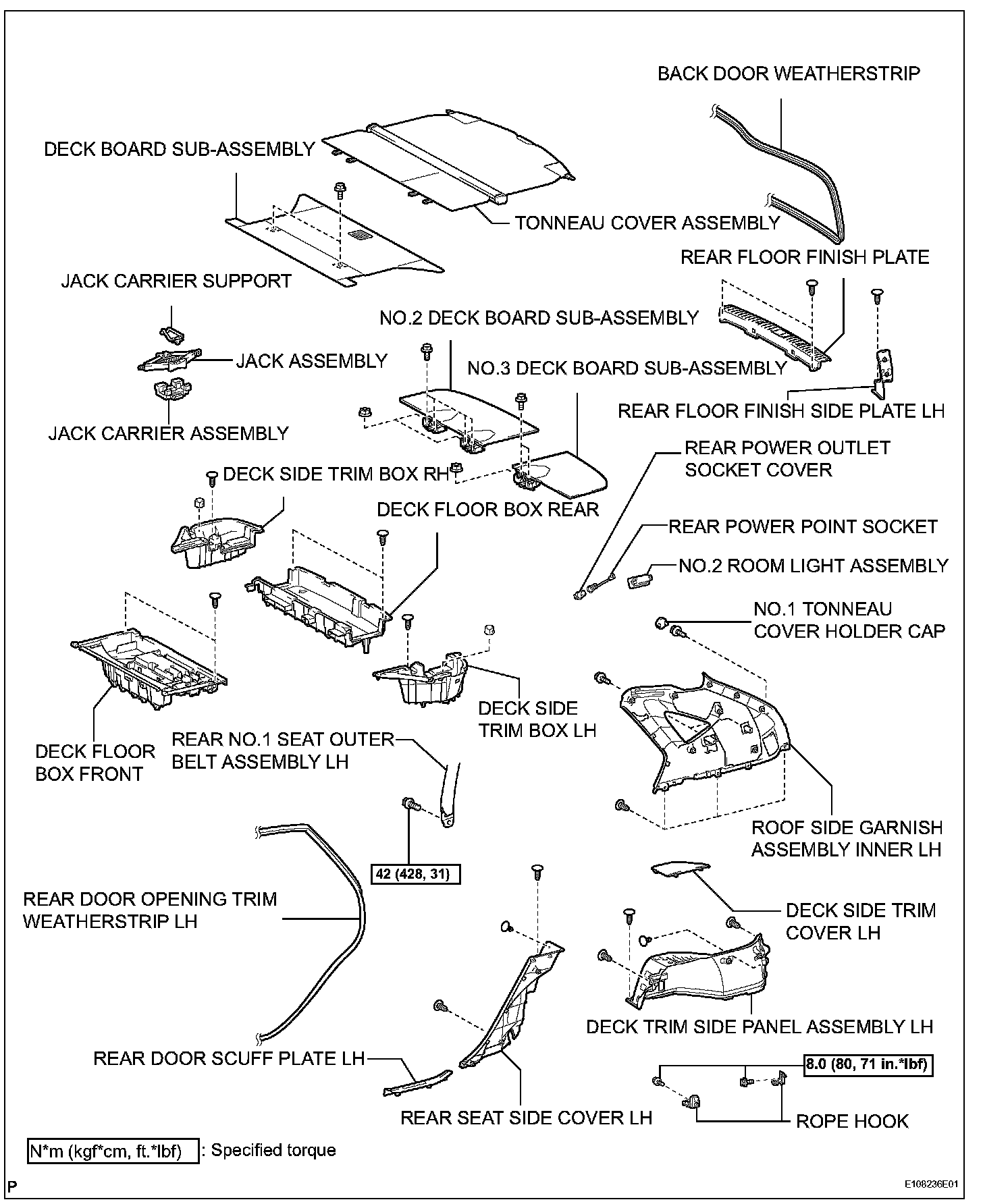 BACK DOOR WEATHERSTRIP

DECK BOARD SUB-ASSEMBLY

TONNEAU COVER ASSEMBLY

REAR FLOOR FINISH PLATE

JACK CARRIER SUPPORT

NO.2 DECK BOARD SUB-ASSEMBLY

JACK ASSEMBLY

NO.3 DECK BOARD SUB-ASSEMBLY

REAR FLOOR FINISH SIDE PLATE LH

JACK CARRIER ASSEMBLY

REAR POWER OUTLET SOCKET COVER

DECK SIDE TRIM BOX RH

DECK FLOOR BOX REAR

REAR POWER POINT SOCKET

NO.2 ROOM LIGHT ASSEMBLY

NO.1 TONNEAU COVER HOLDER CAP

DECK SIDE TRIM BOX LH

DECK FLOOR BOX FRONT

REAR NO.1 SEAT OUTER BELT ASSEMBLY LH

ROOF SIDE GARNISH ASSEMBLY INNER LH

42 (428, 31)

REAR DOOR OPENING TRIM WEATHERSTRIP LH

DECK SIDE TRIM COVER LH

DECK TRIM SIDE PANEL ASSEMBLY LH

REAR DOOR SCUFF PLATE LH

8.0 (80, 71 in.*lbf)

REAR SEAT SIDE COVER LH

ROPE HOOK

N*m (kgf*cm, ft.*lbf) : Specified torque

P

E108236E01