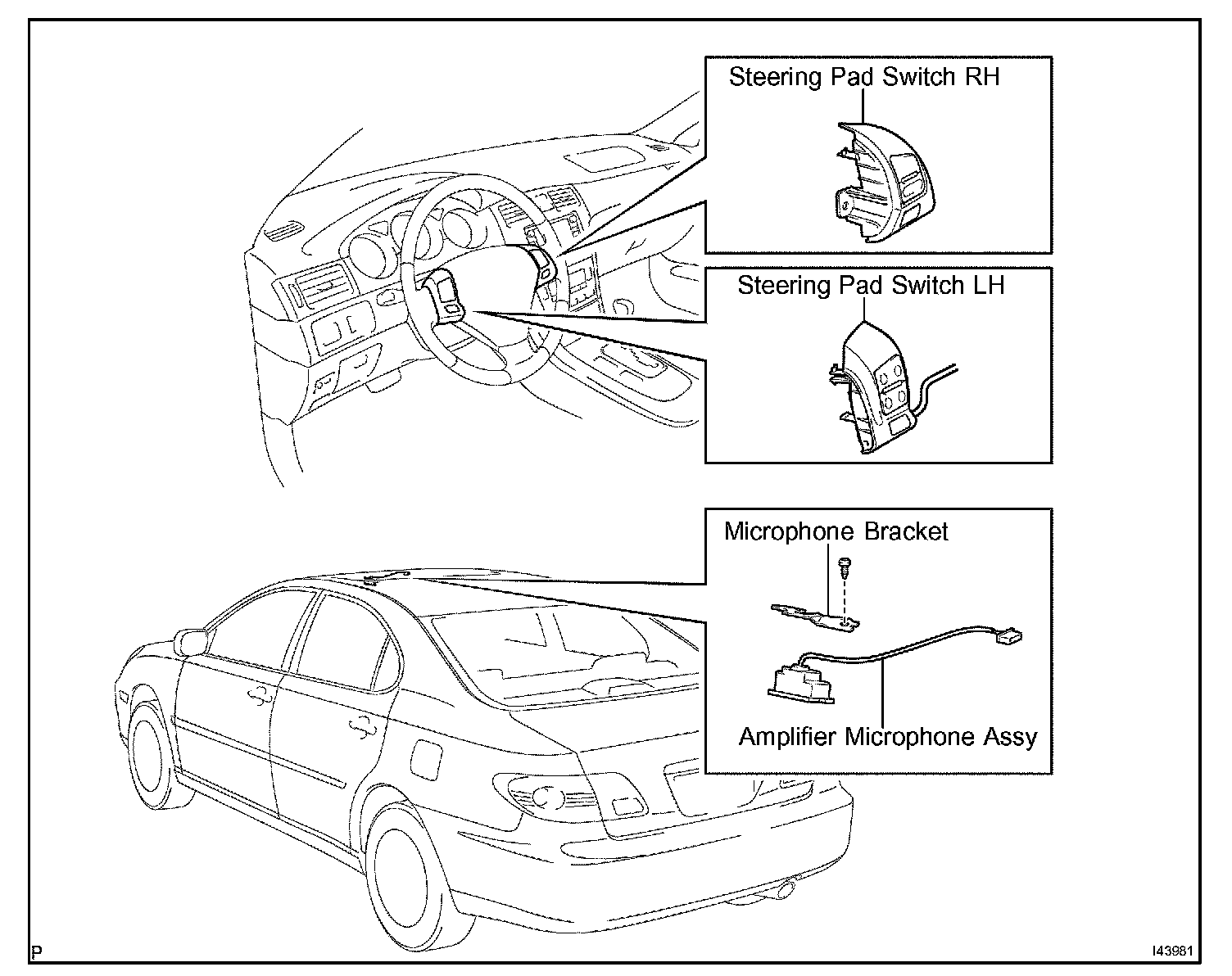 Steering Pad Switch RH

Steering Pad Switch LH

Microphone Bracket

Amplifier Microphone Assy

P

I43981