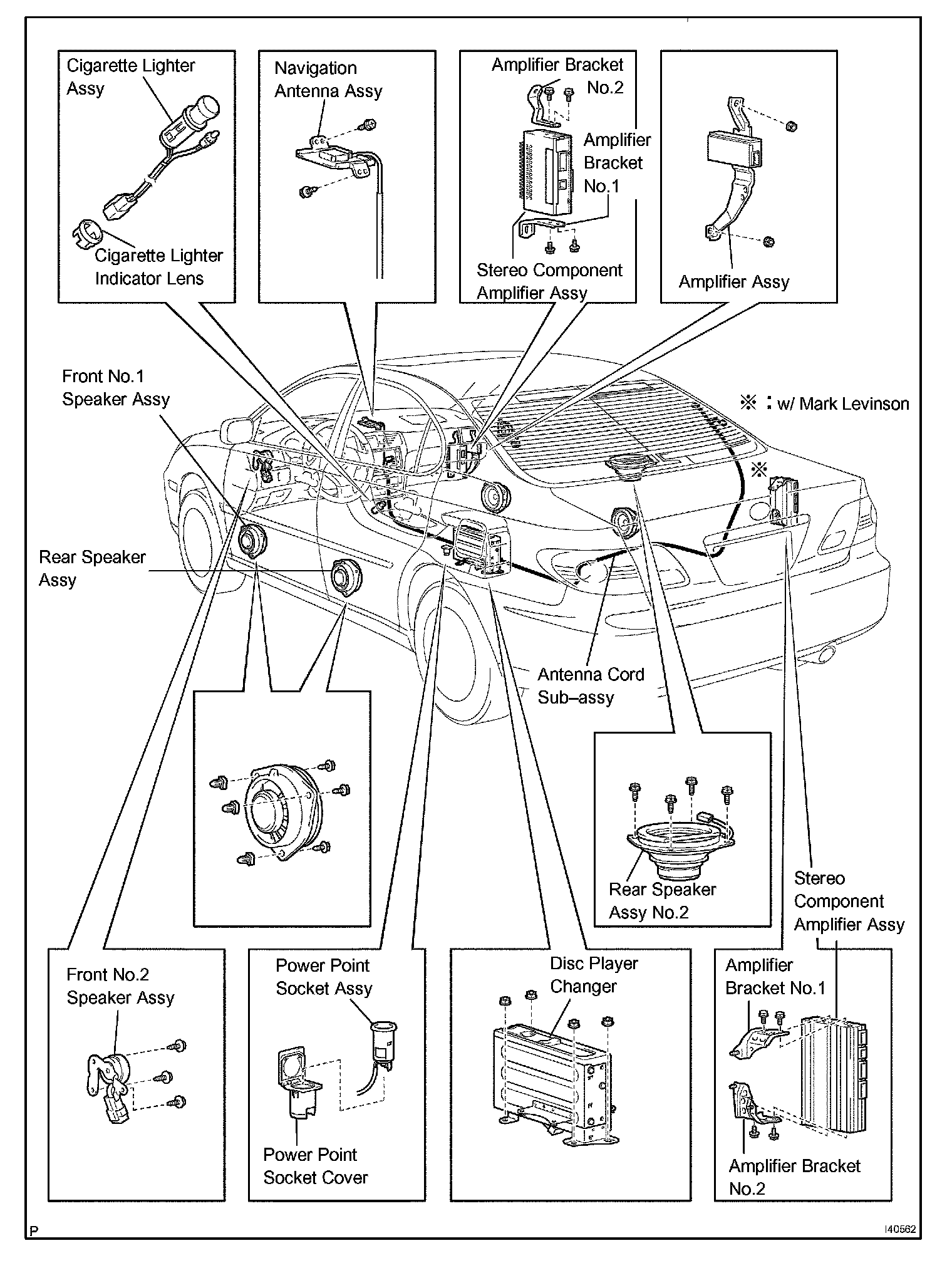 Cigarette Lighter Assy

Cigarette Lighter Indicator Lens

Navigation Antenna Assy

Amplifier Bracket No.2

Amplifier Bracket No.1

Stereo Component Amplifier Assy

Amplifier Assy

Front No.1 Speaker Assy

※ : w/ Mark Levinson

※

Rear Speaker Assy

Antenna Cord Sub–assy

Rear Speaker Assy No.2

Stereo Component Amplifier Assy

Front No.2 Speaker Assy

Power Point Socket Assy

Power Point Socket Cover

Disc Player Changer

Amplifier Bracket No.1

Amplifier Bracket No.2

P

I40562