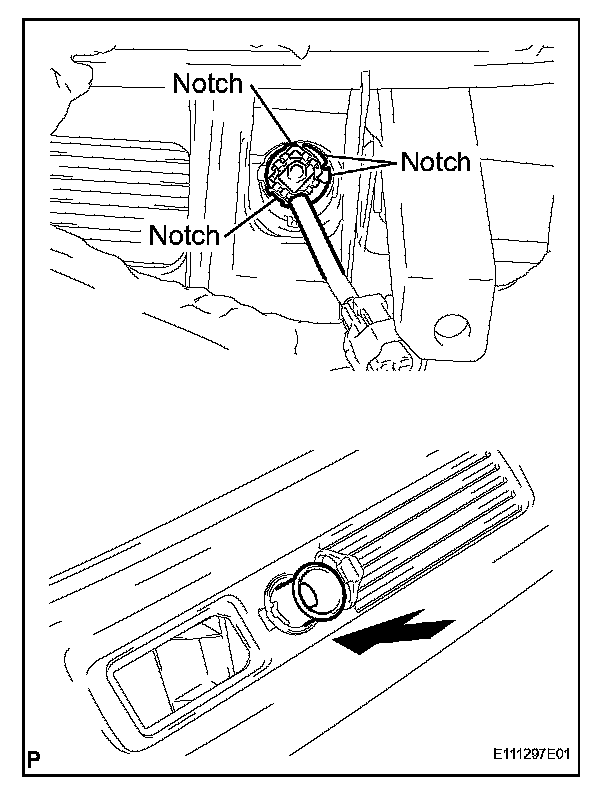 Notch

Notch

Notch

P

E111297E01