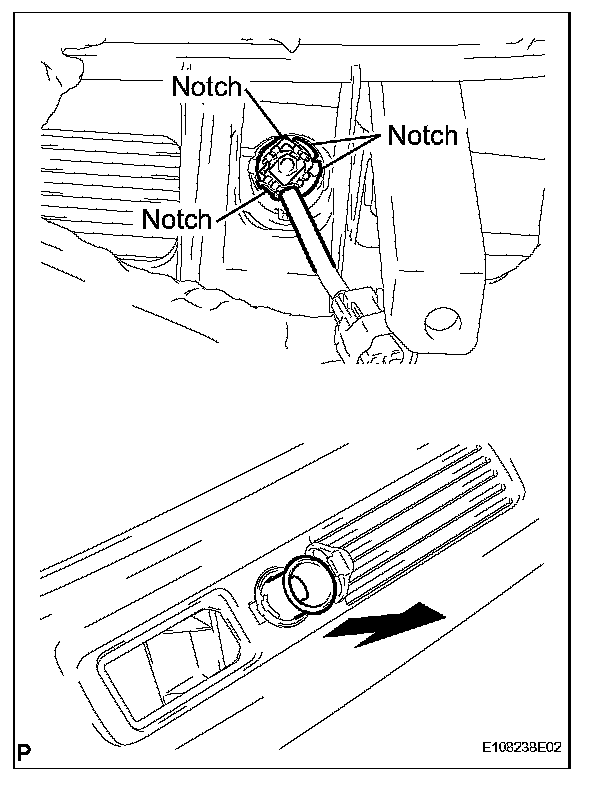 Notch

Notch

Notch

P

E108238E02