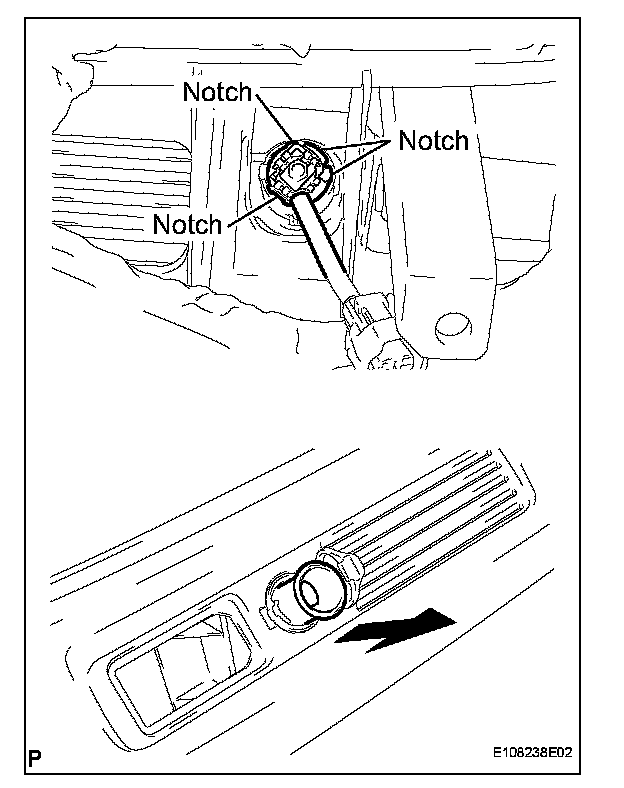 Notch
Notch
Notch
P
E108238E02