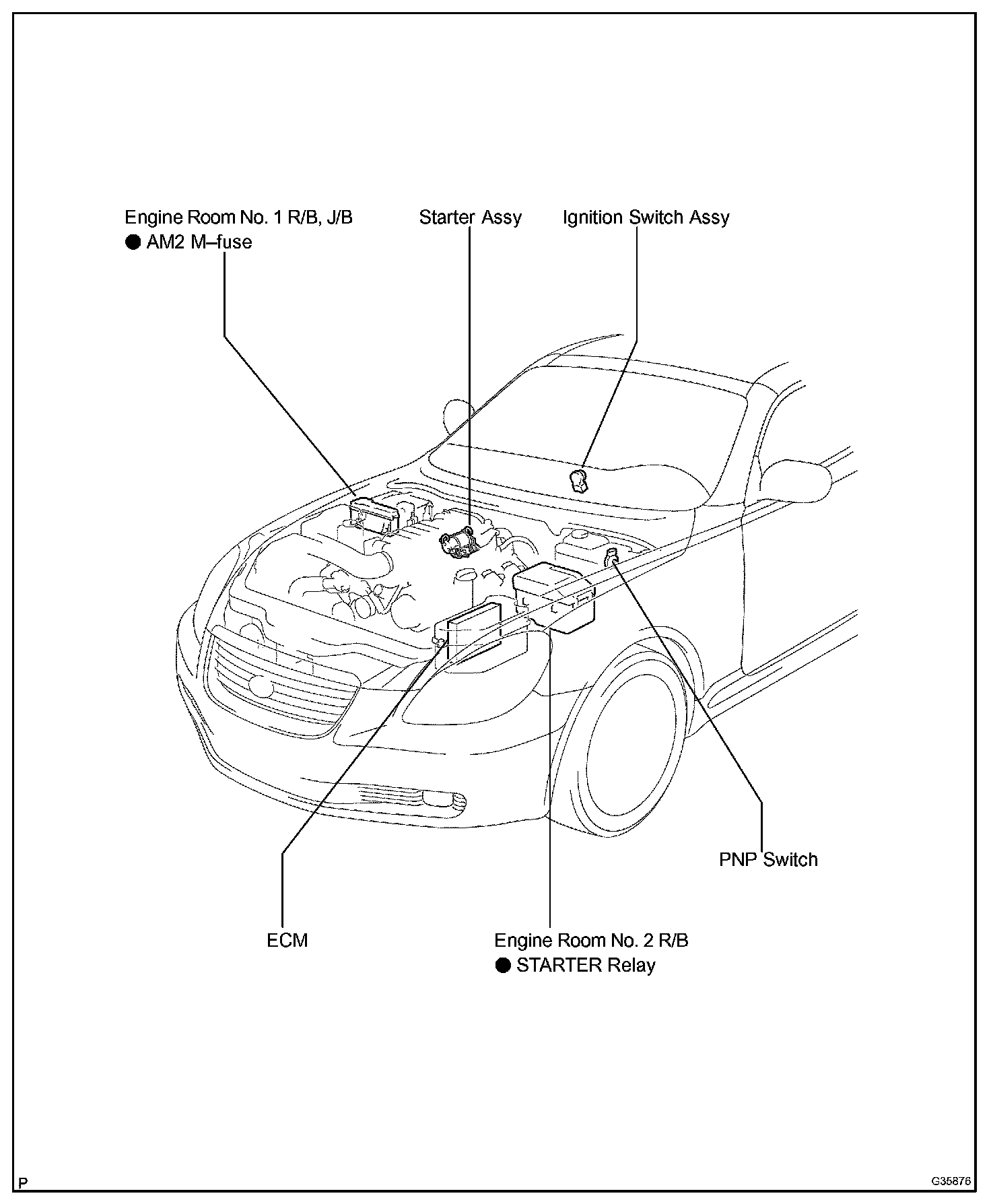 Engine Room No. 1 R/B, J/B
● AM2 M–fuse

Starter Assy

Ignition Switch Assy

PNP Switch

ECM

Engine Room No. 2 R/B
● STARTER Relay

P

G35876