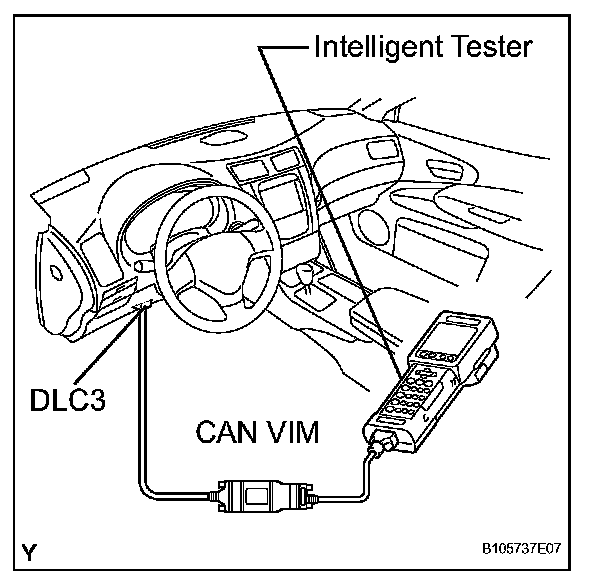 Intelligent Tester

DLC3

CAN VIM

Y

B105737E07