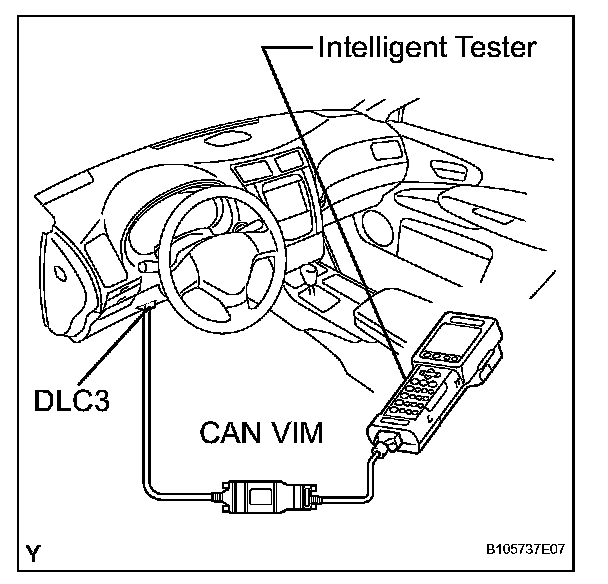 Intelligent Tester

DLC3

CAN VIM

Y

B105737E07