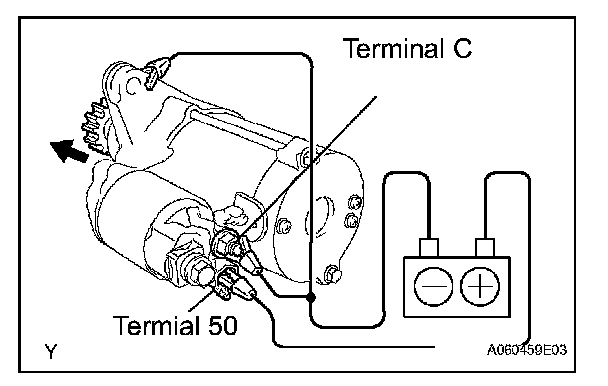 Terminal C

Termial 50

Y

A060459E03