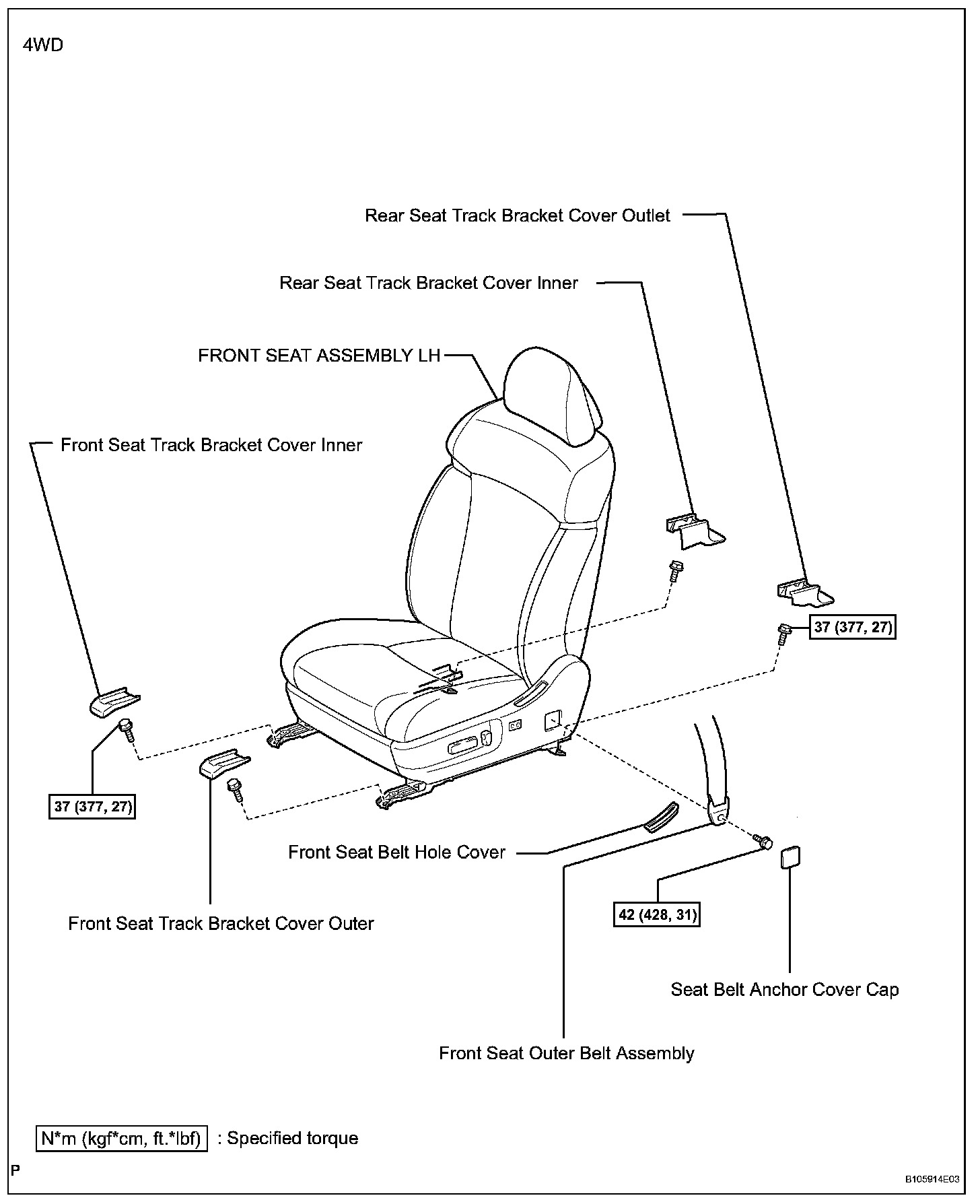 4WD

Rear Seat Track Bracket Cover Outlet

Rear Seat Track Bracket Cover Inner

FRONT SEAT ASSEMBLY LH

Front Seat Track Bracket Cover Inner

37 (377, 27)

37 (377, 27)

Front Seat Belt Hole Cover

Front Seat Track Bracket Cover Outer

42 (428, 31)

Seat Belt Anchor Cover Cap

Front Seat Outer Belt Assembly

N*m (kgf*cm, ft.*lbf) : Specified torque

P

B105914E03