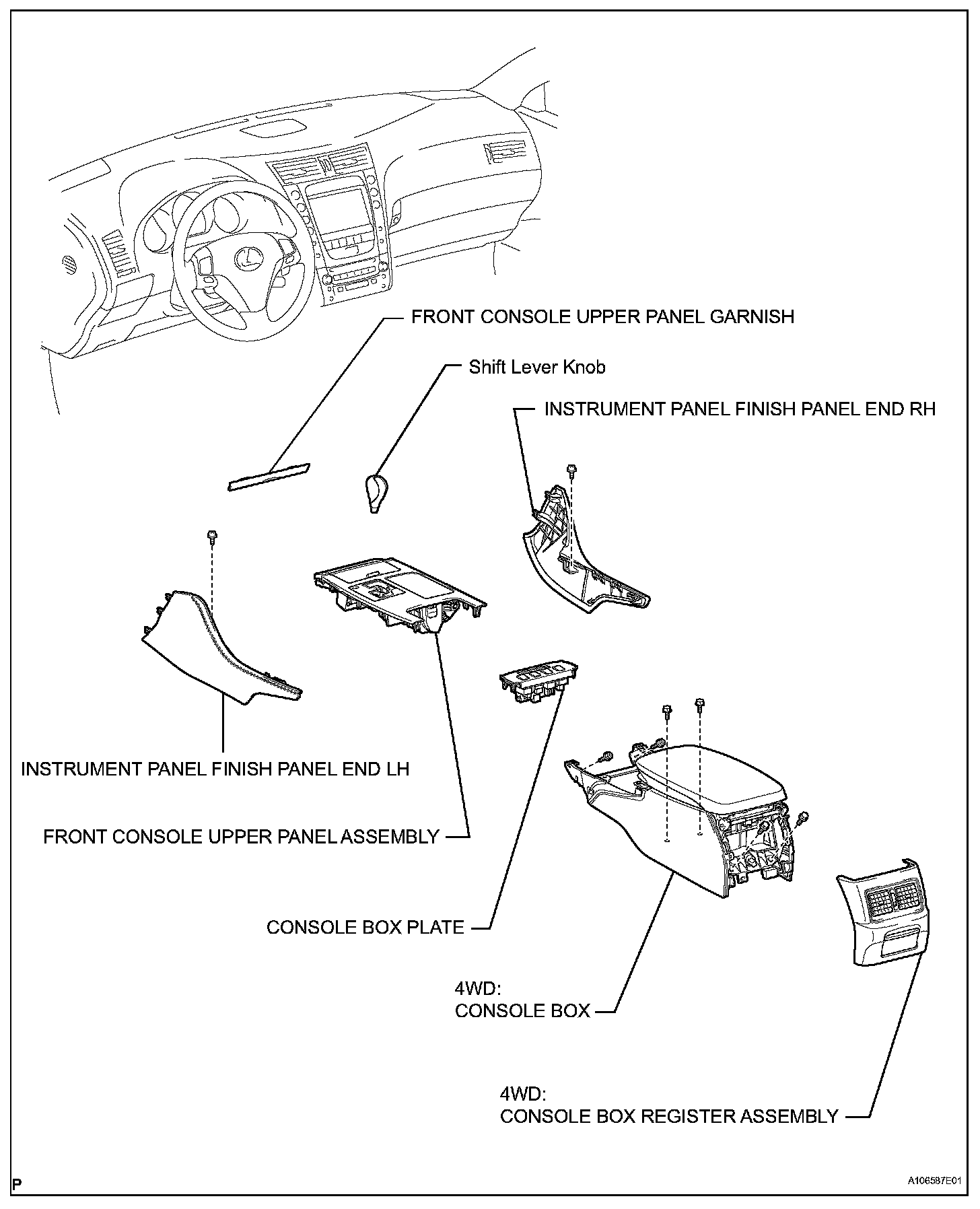 FRONT CONSOLE UPPER PANEL GARNISH

Shift Lever Knob

INSTRUMENT PANEL FINISH PANEL END RH

INSTRUMENT PANEL FINISH PANEL END LH

FRONT CONSOLE UPPER PANEL ASSEMBLY

CONSOLE BOX PLATE

4WD:
CONSOLE BOX

4WD:
CONSOLE BOX REGISTER ASSEMBLY

P

A106587E01