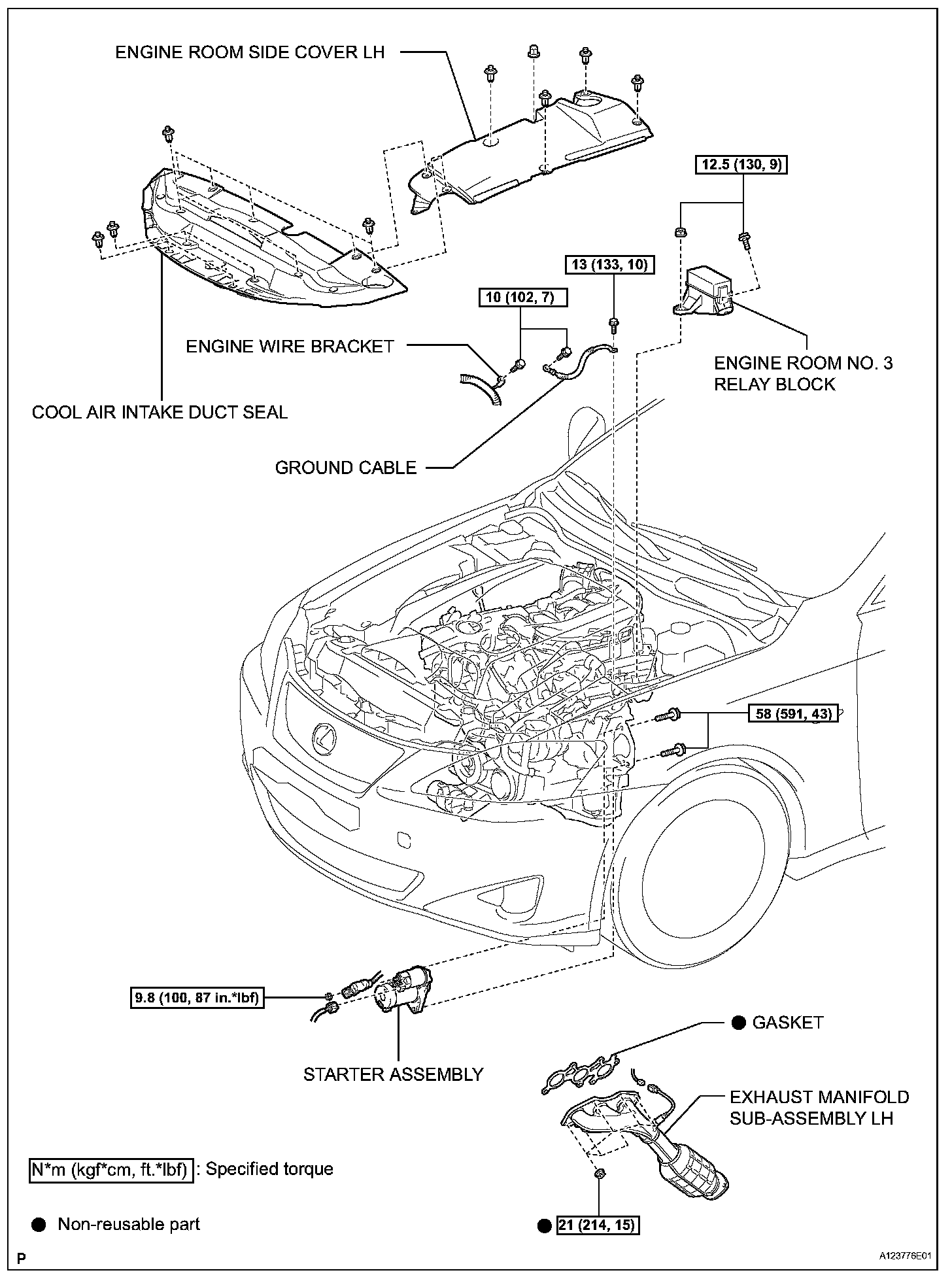 ENGINE ROOM SIDE COVER LH

12.5 (130, 9)

13 (133, 10)

10 (102, 7)

ENGINE WIRE BRACKET

ENGINE ROOM NO. 3 RELAY BLOCK

COOL AIR INTAKE DUCT SEAL

GROUND CABLE

58 (591, 43)

9.8 (100, 87 in.*lbf)

● GASKET

STARTER ASSEMBLY

EXHAUST MANIFOLD SUB-ASSEMBLY LH

N*m (kgf*cm, ft.*lbf) : Specified torque

● Non-reusable part

● 21 (214, 15)

P

A123776E01