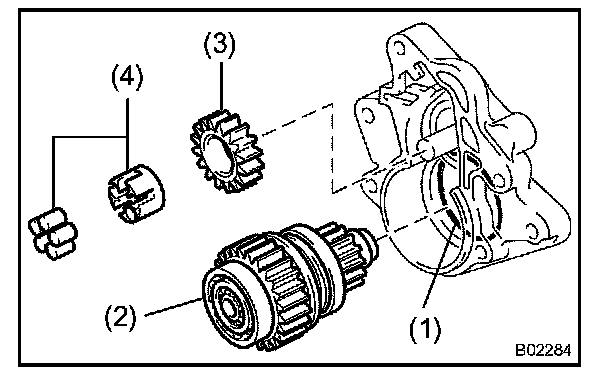 (3)
(4)
(2)
(1)
B02284