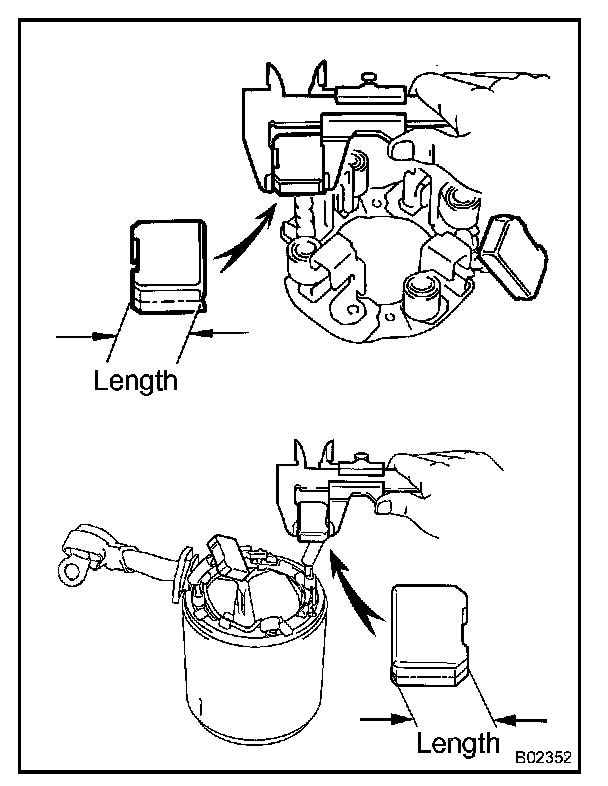 Length

Length

B02352