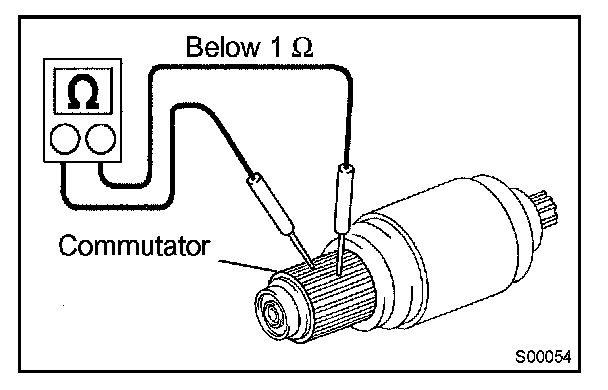 Below 1 Ω

Ω

Commutator

S00054