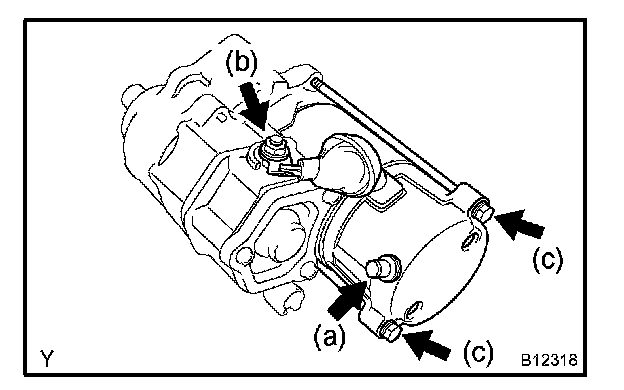 (b)

(c)

(a)

(c)

Y

B12318