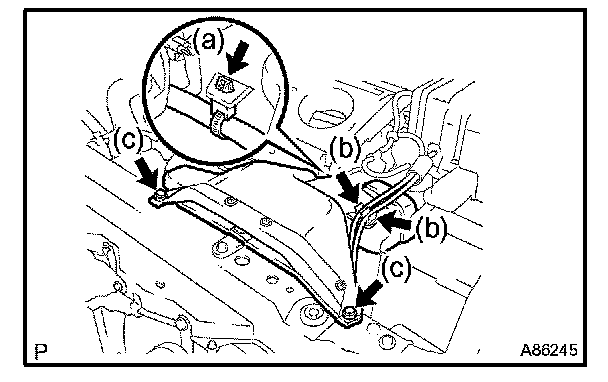 (a)
(c)
(b)
(b)
(c)
P
A86245