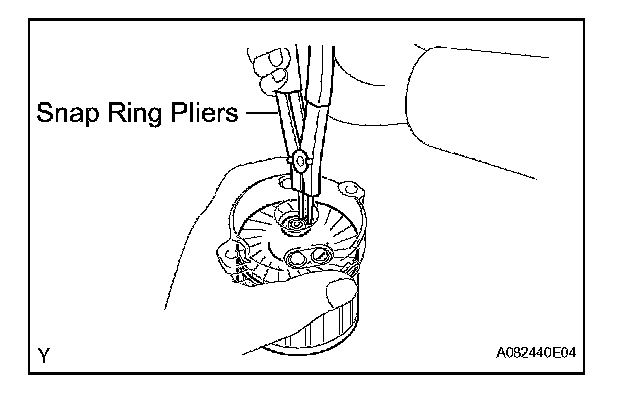 Snap Ring Pliers

Y

A082440E04