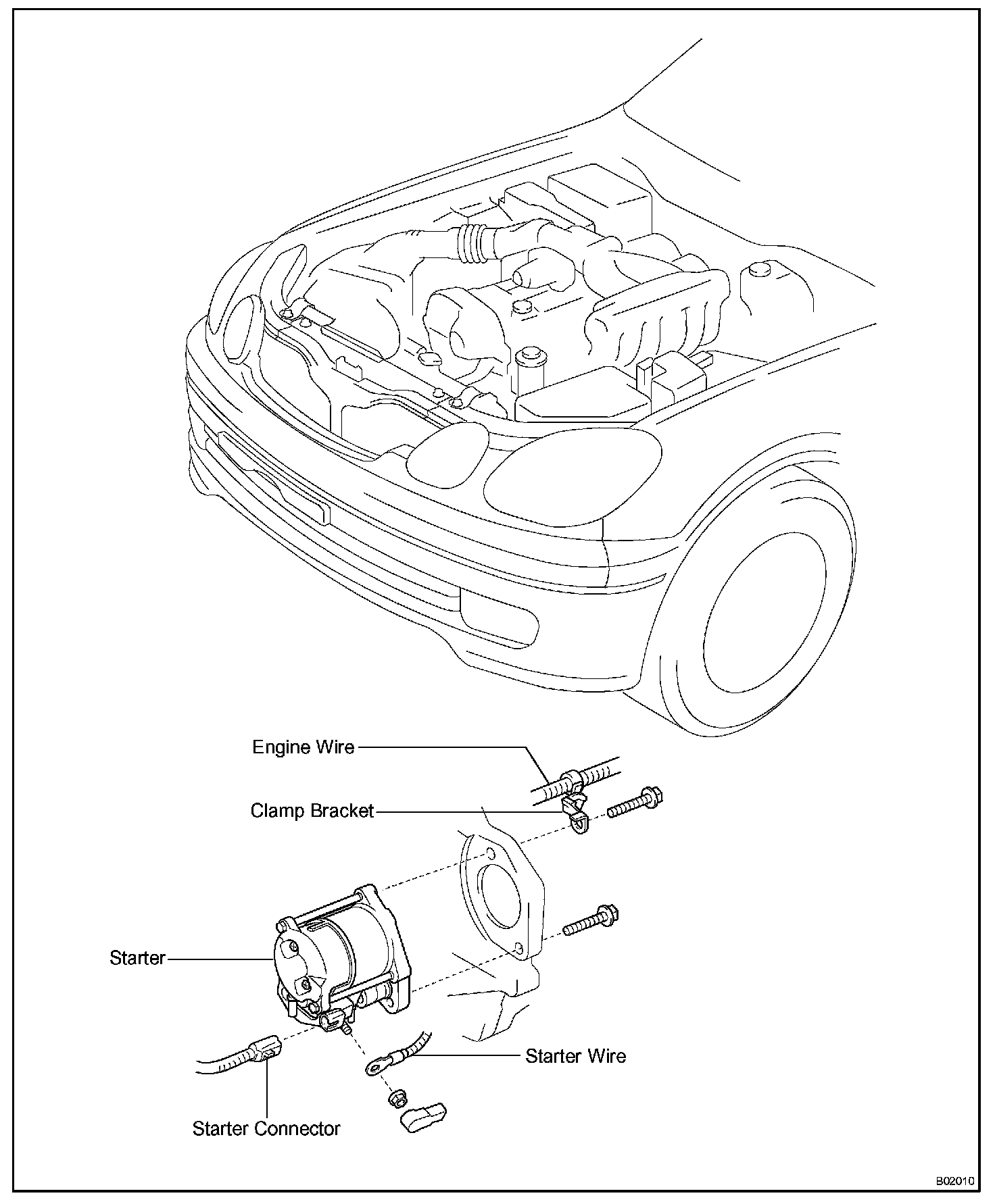 Engine Wire
Clamp Bracket
Starter
Starter Wire
Starter Connector
B02010