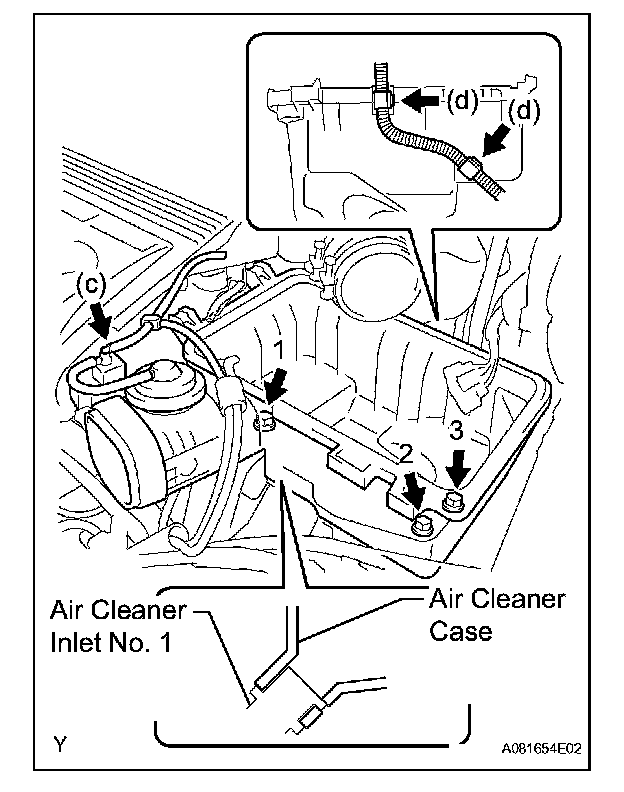 (d)
(d)
(c)
1
2
3
Air Cleaner Inlet No. 1
Air Cleaner Case
Y
A081654E02