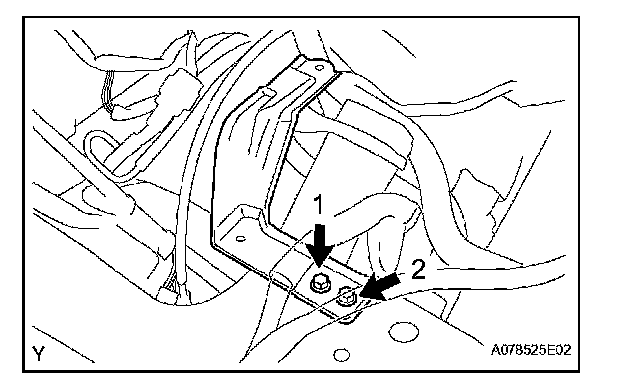 1
2
Y
A078525E02