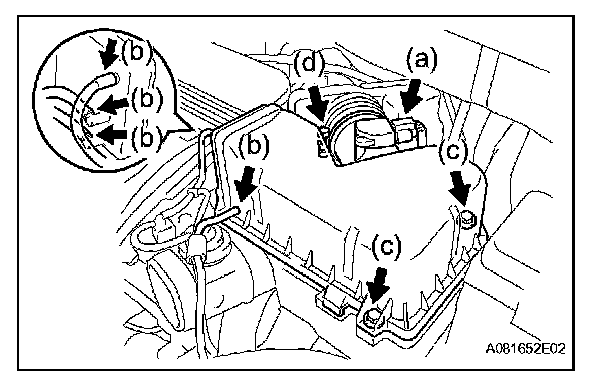 (b)
(b)
(b)
(d)
(a)
(b)
(c)
(c)
A081652E02