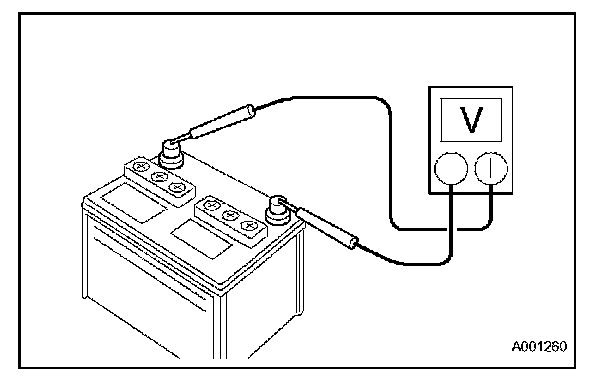 V

A001260