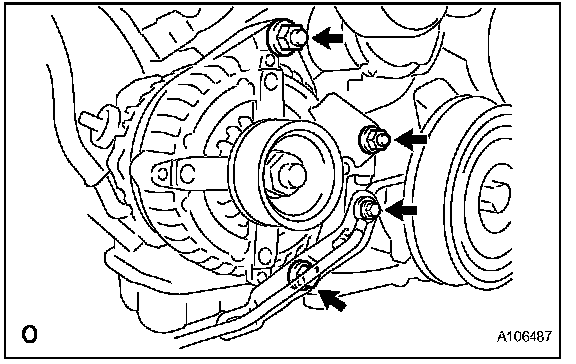 O

A106487