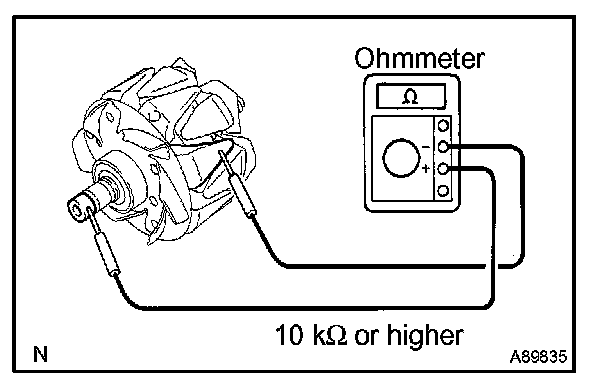 Ohmmeter

Ω

−

+

10 kΩ or higher

N

A89835