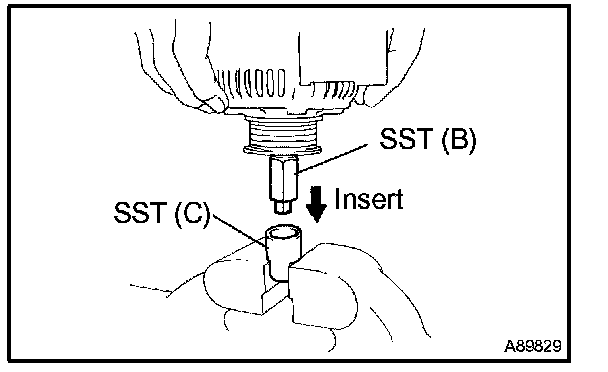 SST (B)

Insert

SST (C)

A89829