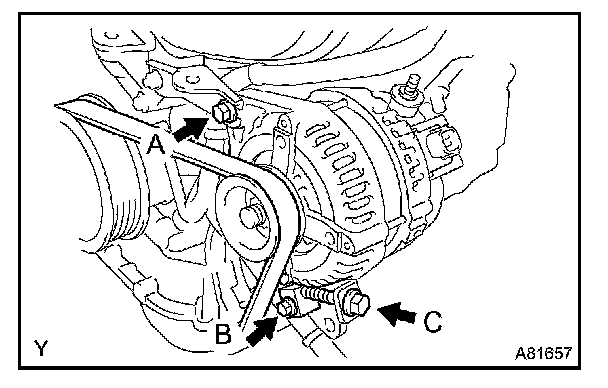 A
B
C
Y
A81657