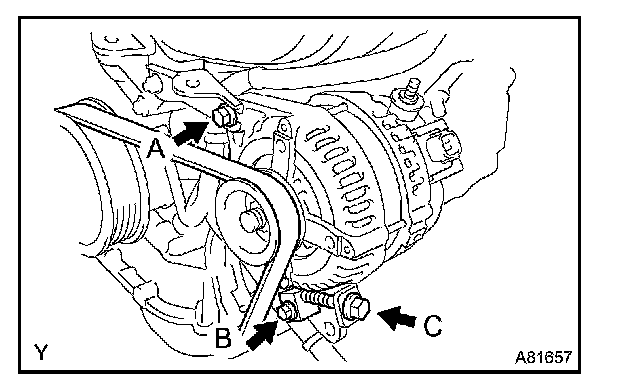 A

B

C

Y

A81657