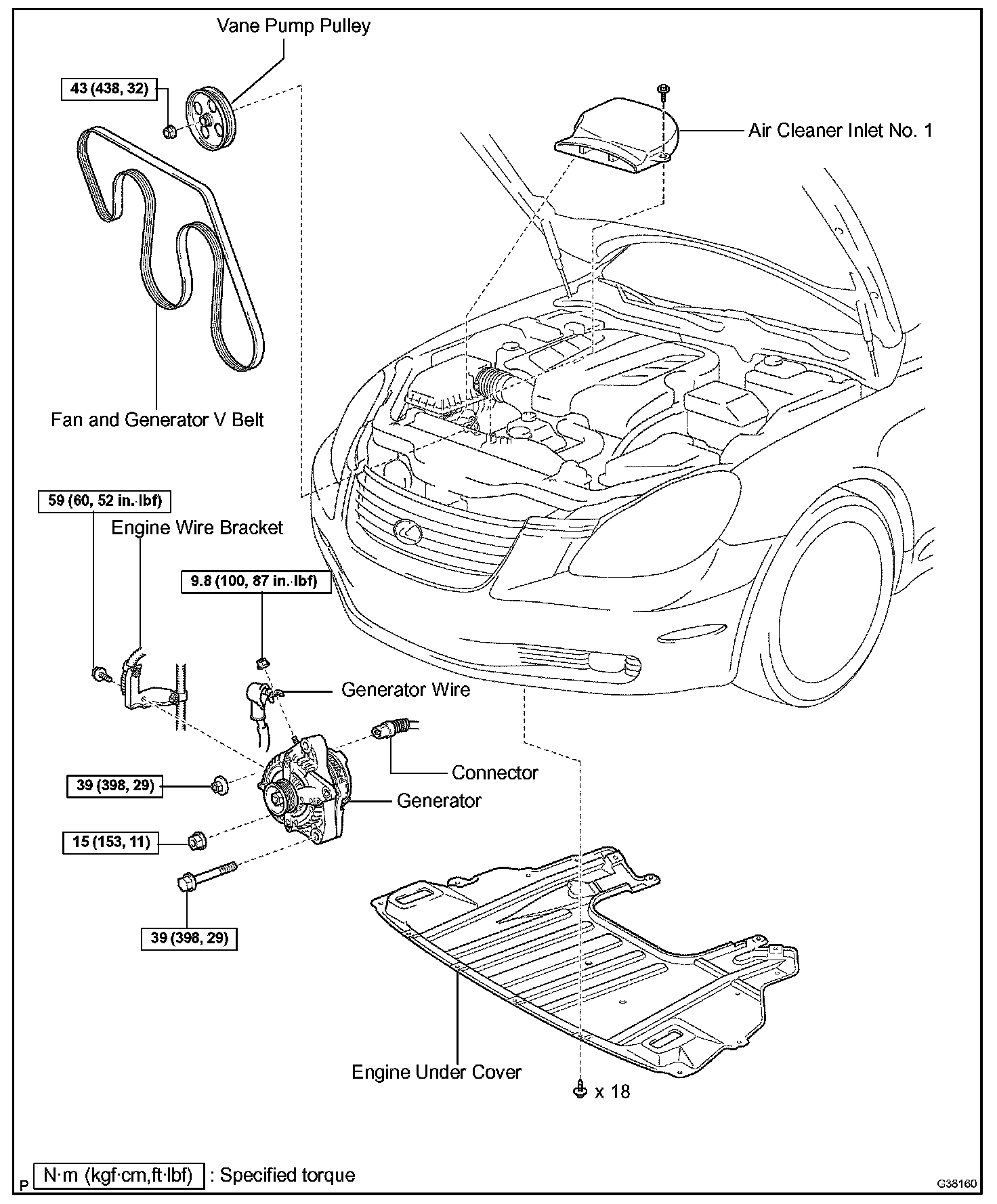 Vane Pump Pulley

43 (438, 32)

Air Cleaner Inlet No. 1

Fan and Generator V Belt

59 (60, 52 in.·lbf)

Engine Wire Bracket

9.8 (100, 87 in.·lbf)

Generator Wire

Connector

39 (398, 29)

Generator

15 (153, 11)

39 (398, 29)

Engine Under Cover

x 18

P

N·m (kgf·cm,ft·lbf) : Specified torque

G38160