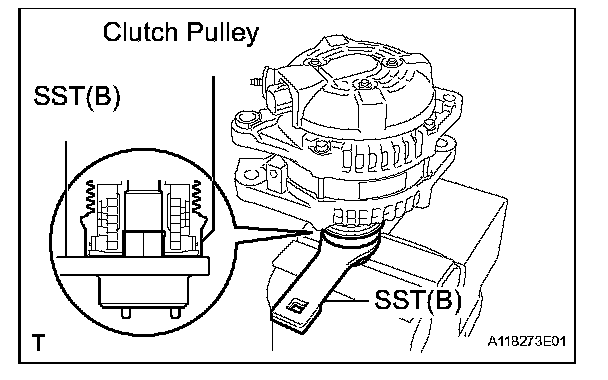 Clutch Pulley

SST(B)

SST(B)

T

A118273E01