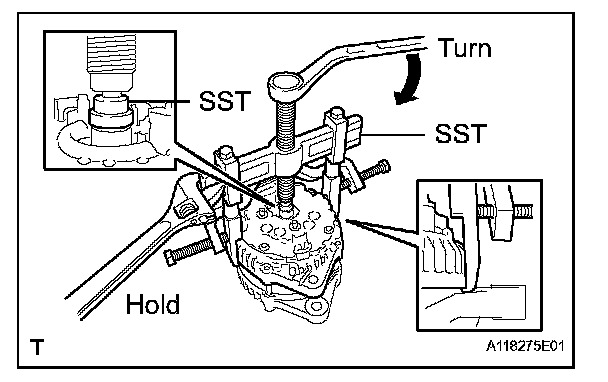 Turn
SST
SST
Hold
T
A118275E01