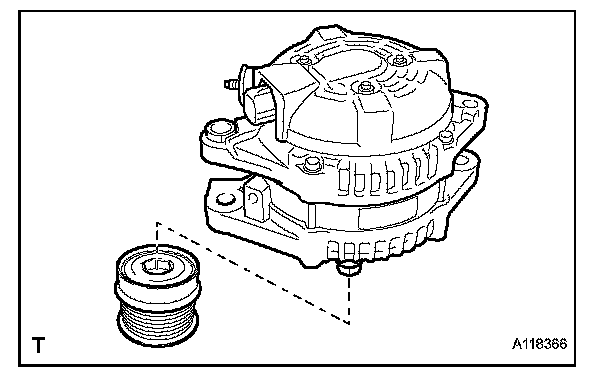 T

A118366