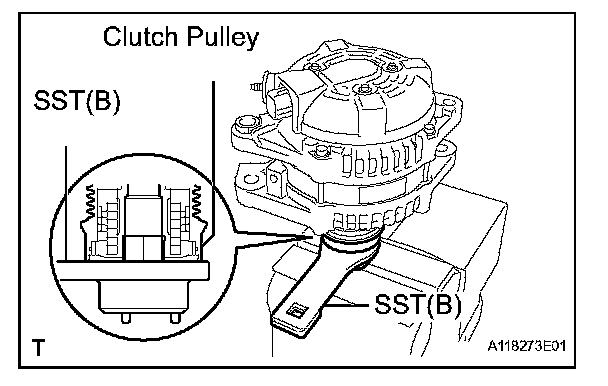 Clutch Pulley

SST(B)

SST(B)

T

A118273E01