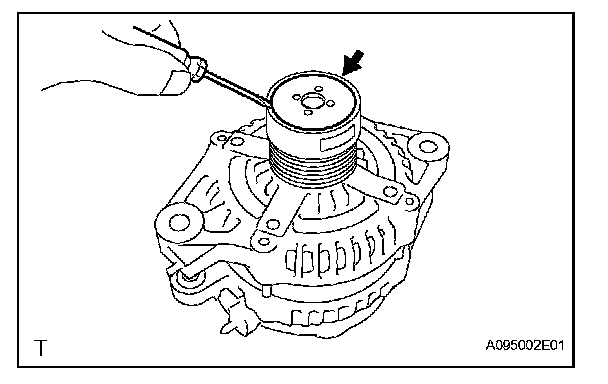 T

A095002E01