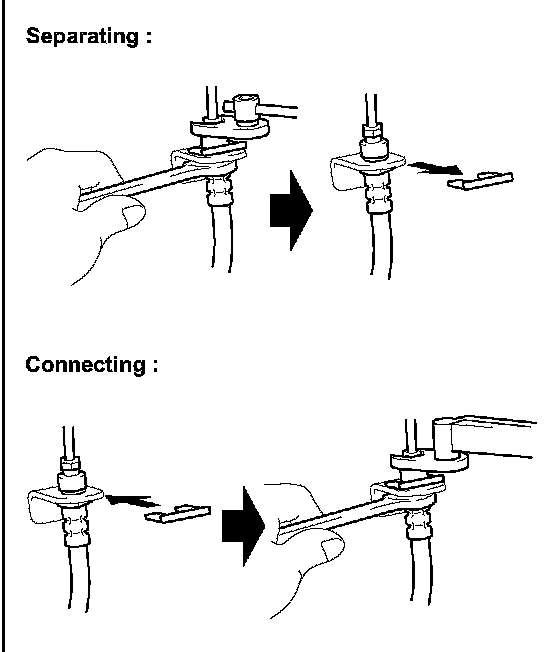 Separating :

Connecting :