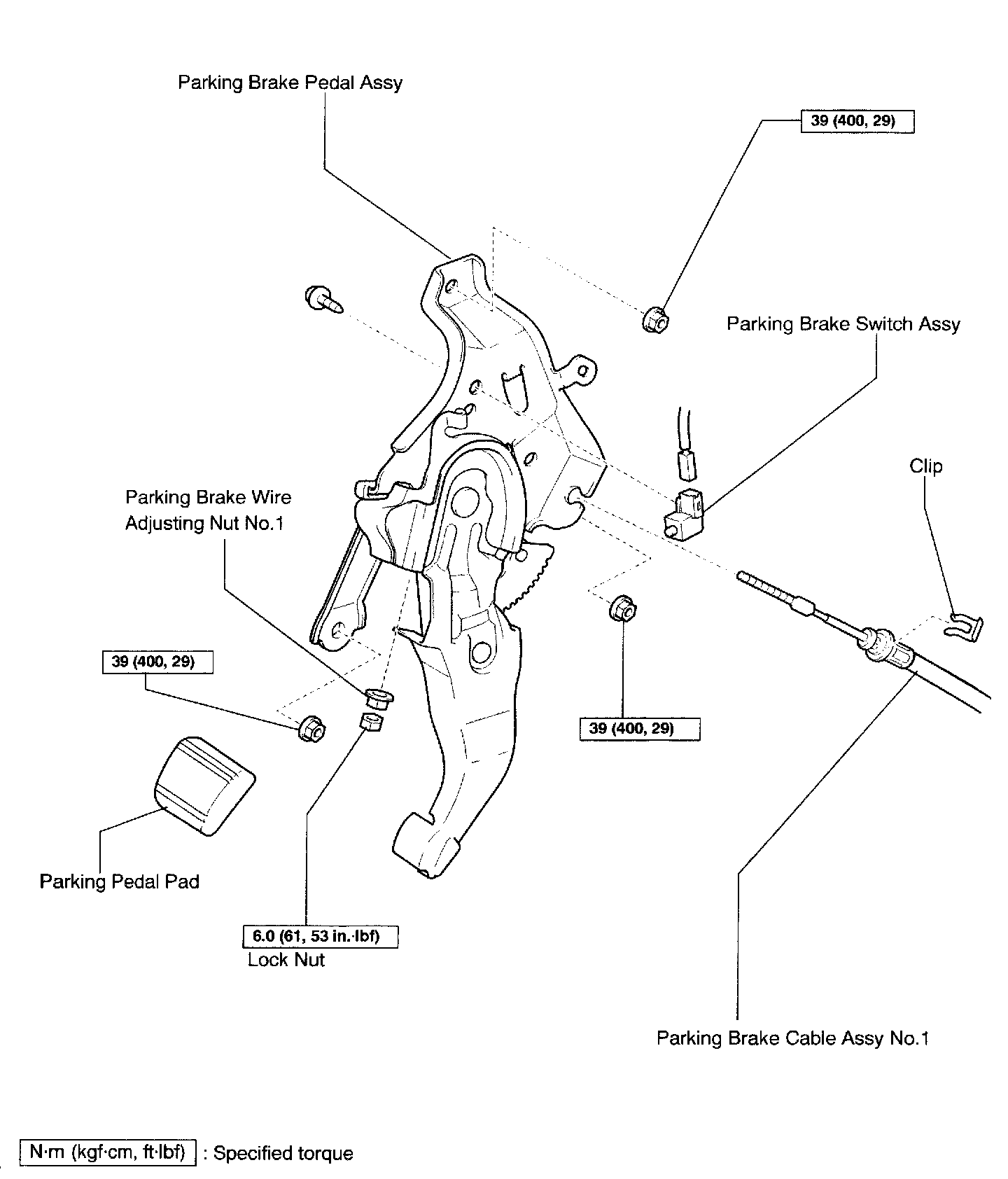 Parking Brake Pedal Assy

39 (400, 29)

Parking Brake Switch Assy

Clip

Parking Brake Wire Adjusting Nut No.1

39 (400, 29)

39 (400, 29)

Parking Pedal Pad

6.0 (61, 53 in.·lbf)

Lock Nut

Parking Brake Cable Assy No.1

N·m (kgf·cm, ft·lbf) : Specified torque