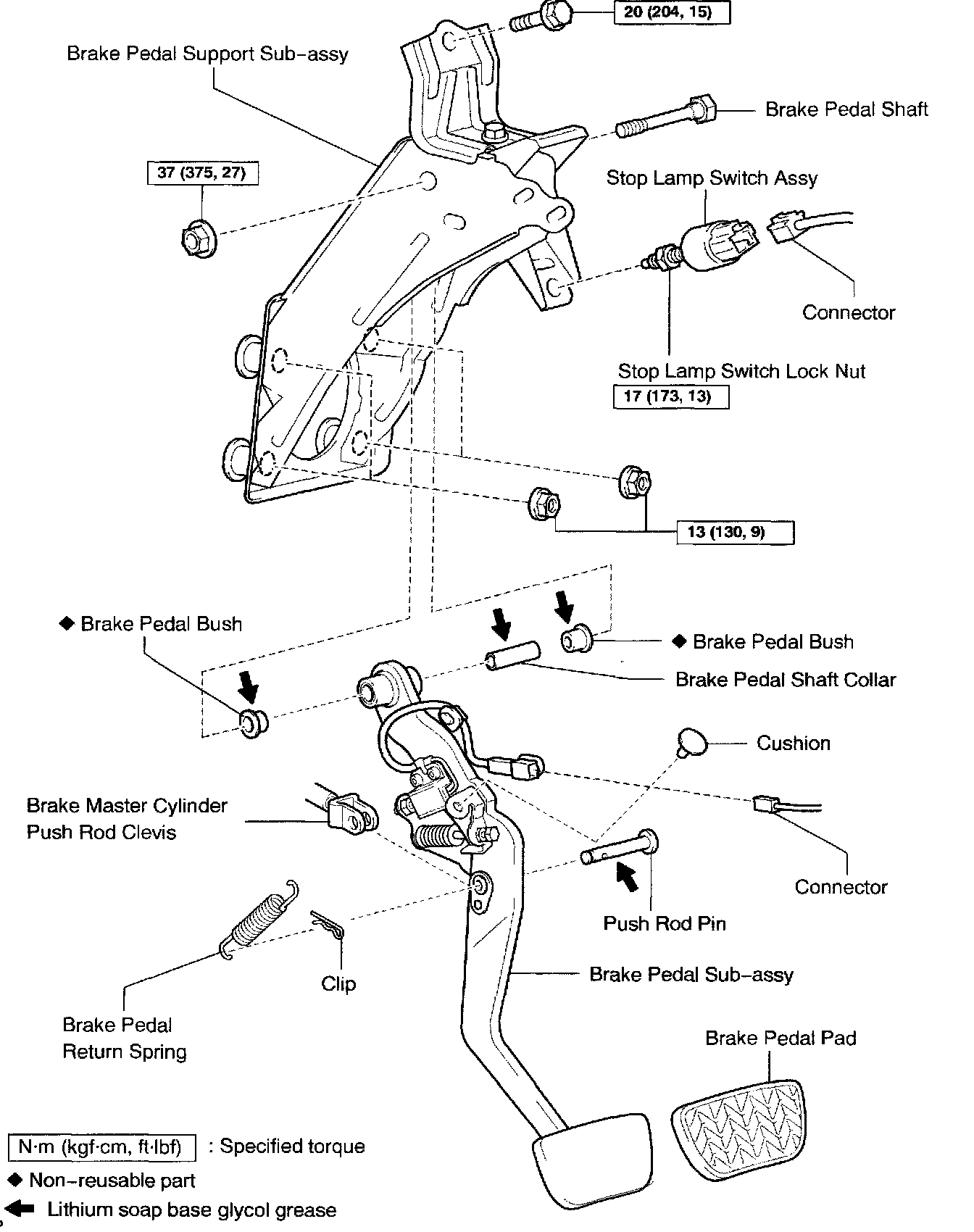 20 (204, 15)

Brake Pedal Support Sub–assy

Brake Pedal Shaft

37 (375, 27)

Stop Lamp Switch Assy

Connector

Stop Lamp Switch Lock Nut

17 (173, 13)

13 (130, 9)

◆ Brake Pedal Bush

◆ Brake Pedal Bush

Brake Pedal Shaft Collar

Cushion

Brake Master Cylinder
Push Rod Clevis

Connector

Push Rod Pin

Clip

Brake Pedal Sub–assy

Brake Pedal
Return Spring

Brake Pedal Pad

N·m (kgf·cm, ft·lbf) : Specified torque

◆ Non–reusable part

Lithium soap base glycol grease