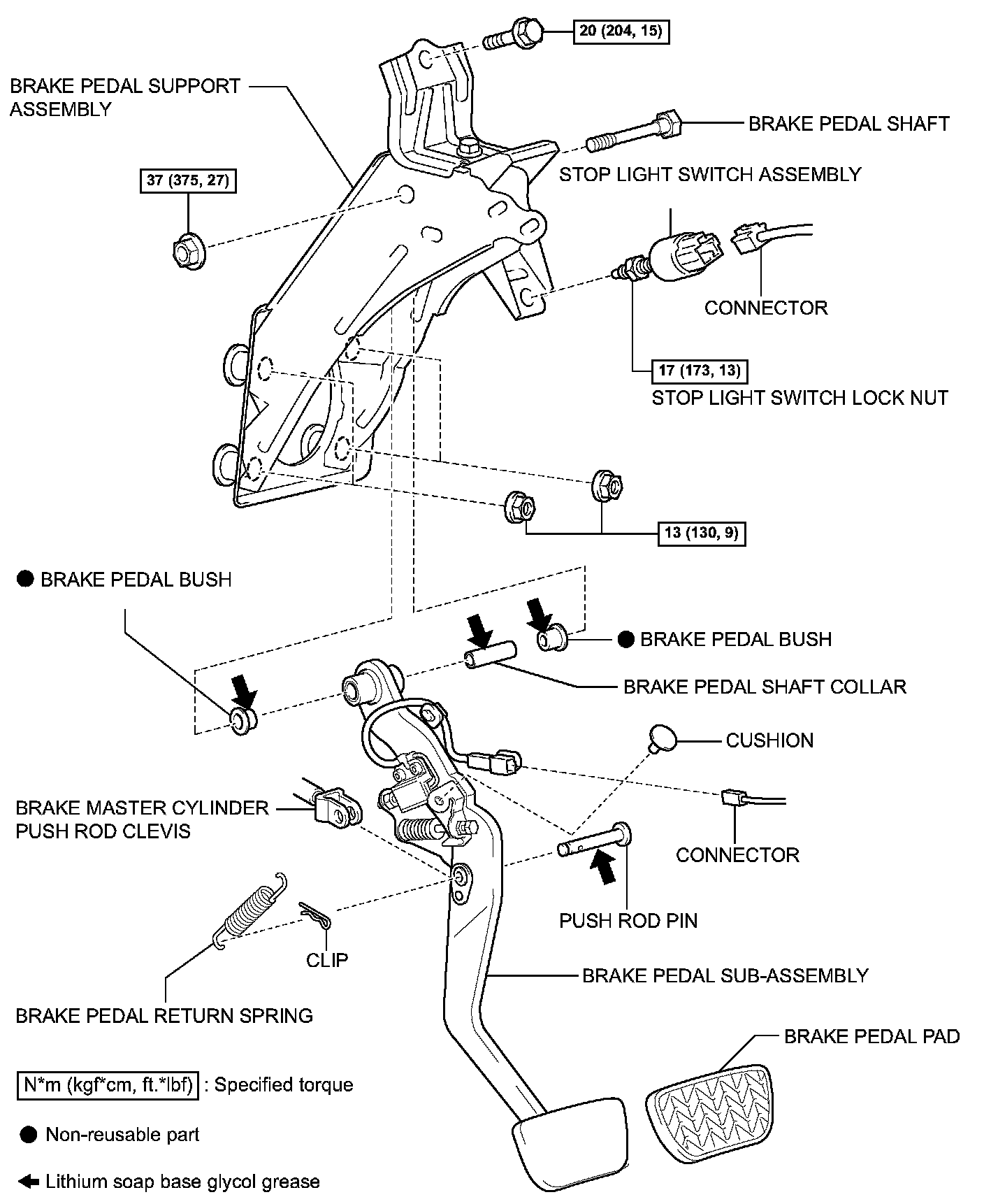 20 (204, 15)

BRAKE PEDAL SUPPORT ASSEMBLY

BRAKE PEDAL SHAFT

STOP LIGHT SWITCH ASSEMBLY

37 (375, 27)

CONNECTOR

17 (173, 13)

STOP LIGHT SWITCH LOCK NUT

13 (130, 9)

● BRAKE PEDAL BUSH

● BRAKE PEDAL BUSH

BRAKE PEDAL SHAFT COLLAR

CUSHION

BRAKE MASTER CYLINDER PUSH ROD CLEVIS

CONNECTOR

PUSH ROD PIN

CLIP

BRAKE PEDAL SUB-ASSEMBLY

BRAKE PEDAL RETURN SPRING

BRAKE PEDAL PAD

N*m (kgf*cm, ft.*lbf) : Specified torque

● Non-reusable part

← Lithium soap base glycol grease