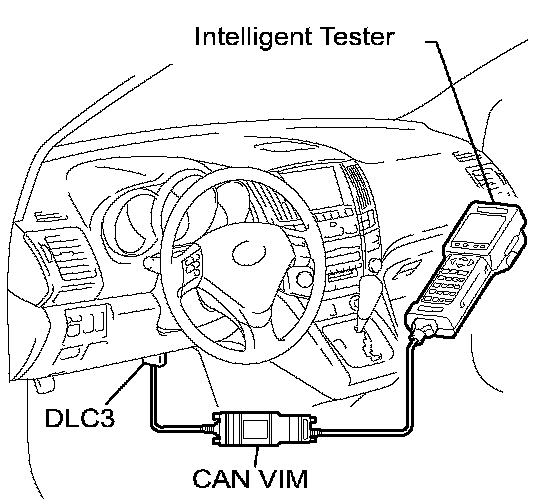 Intelligent Tester

DLC3

CAN VIM