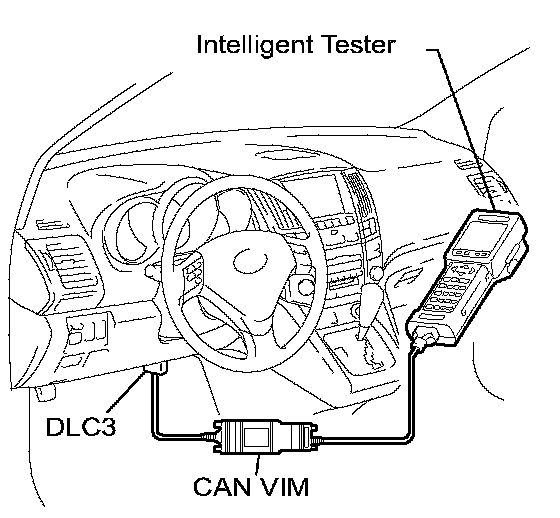 Intelligent Tester

DLC3

CAN VIM