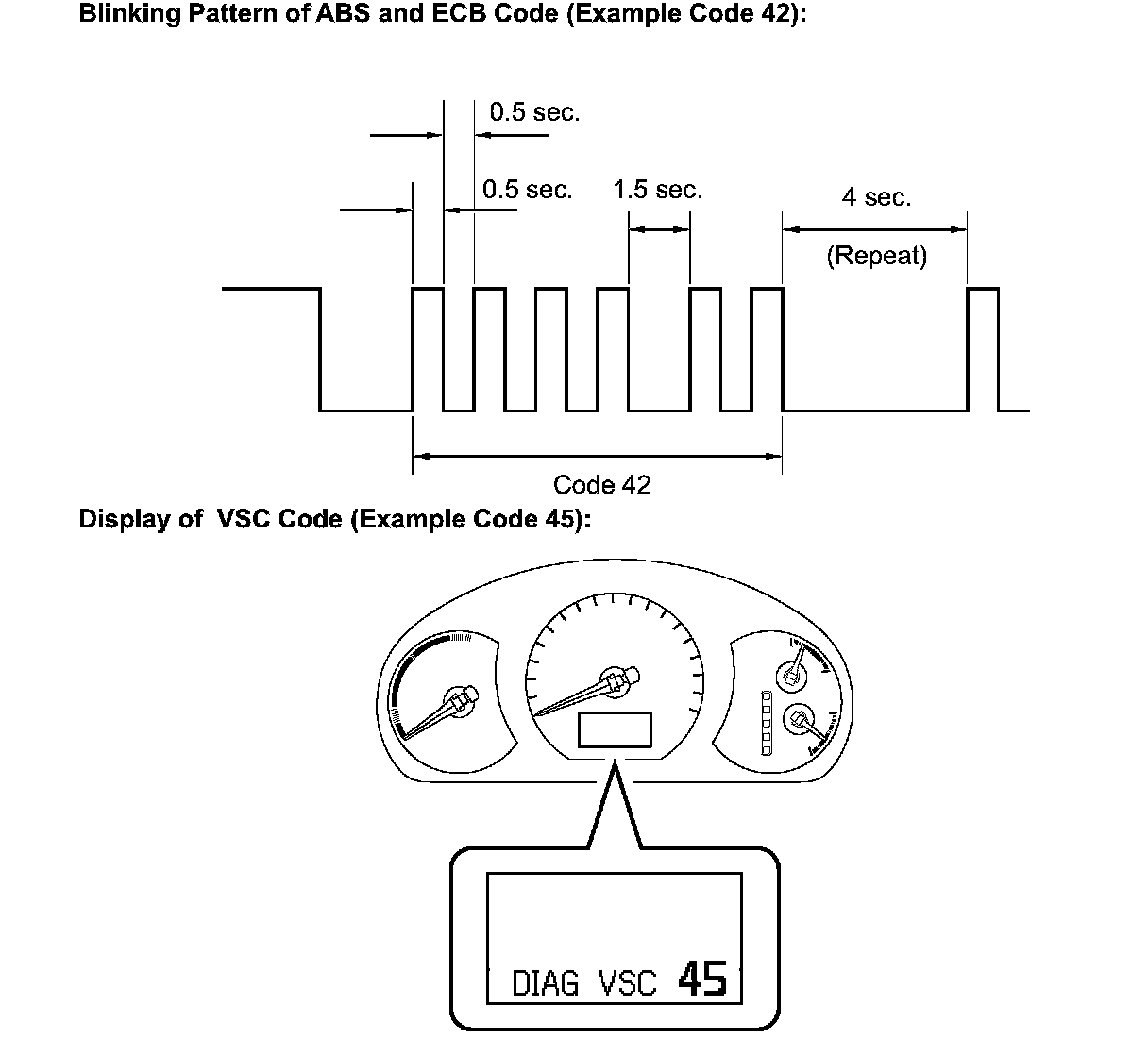 Blinking Pattern of ABS and ECB Code (Example Code 42):

0.5 sec.

0.5 sec.

1.5 sec.

4 sec.

(Repeat)

Code 42

Display of VSC Code (Example Code 45):

DIAG VSC 45