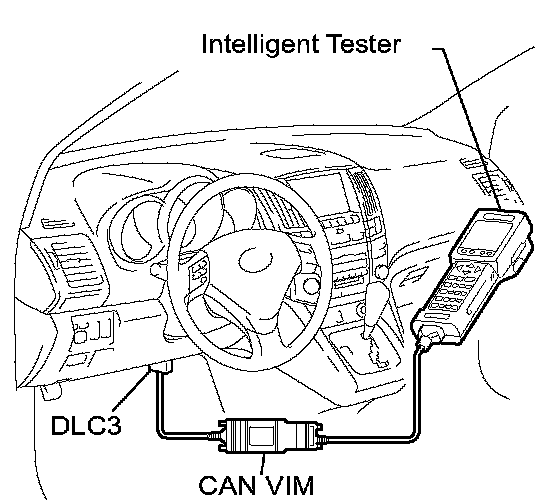 Intelligent Tester

DLC3

CAN VIM