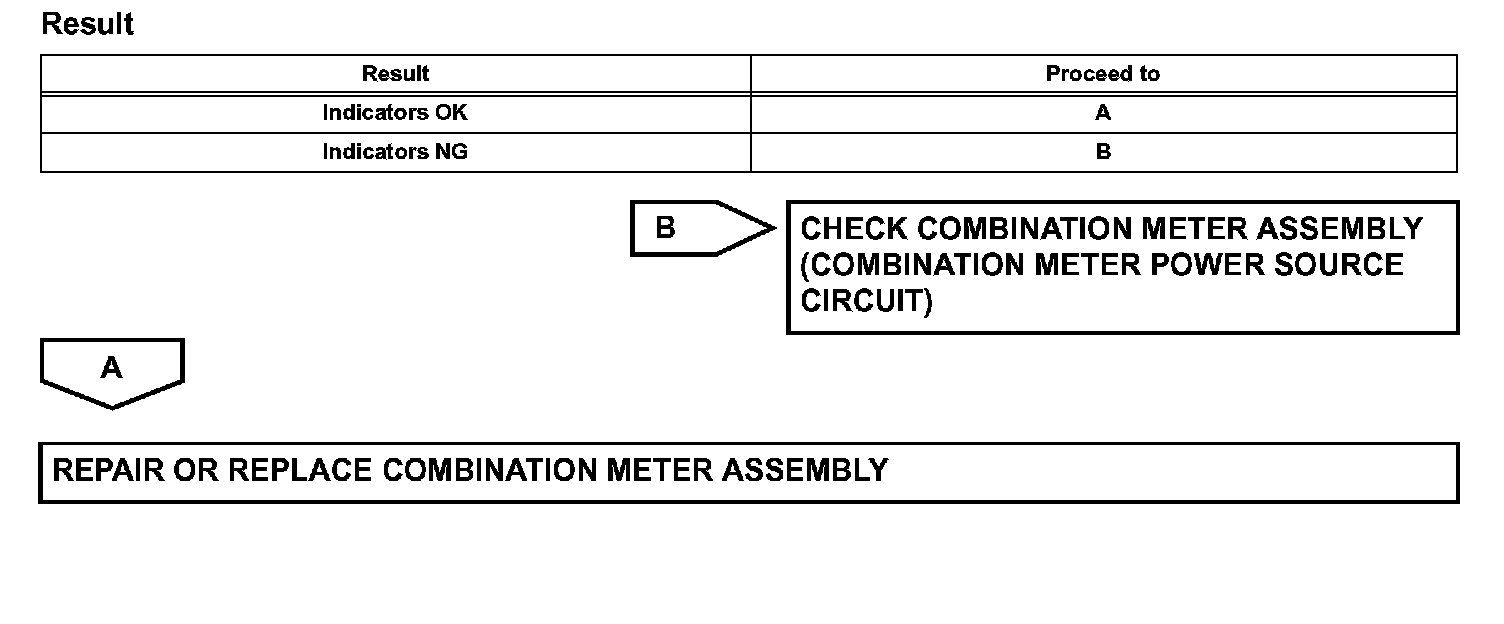 Result

| Result | Proceed to |
|---|---|
| Indicators OK | A |
| Indicators NG | B |

B

CHECK COMBINATION METER ASSEMBLY (COMBINATION METER POWER SOURCE CIRCUIT)

A

REPAIR OR REPLACE COMBINATION METER ASSEMBLY